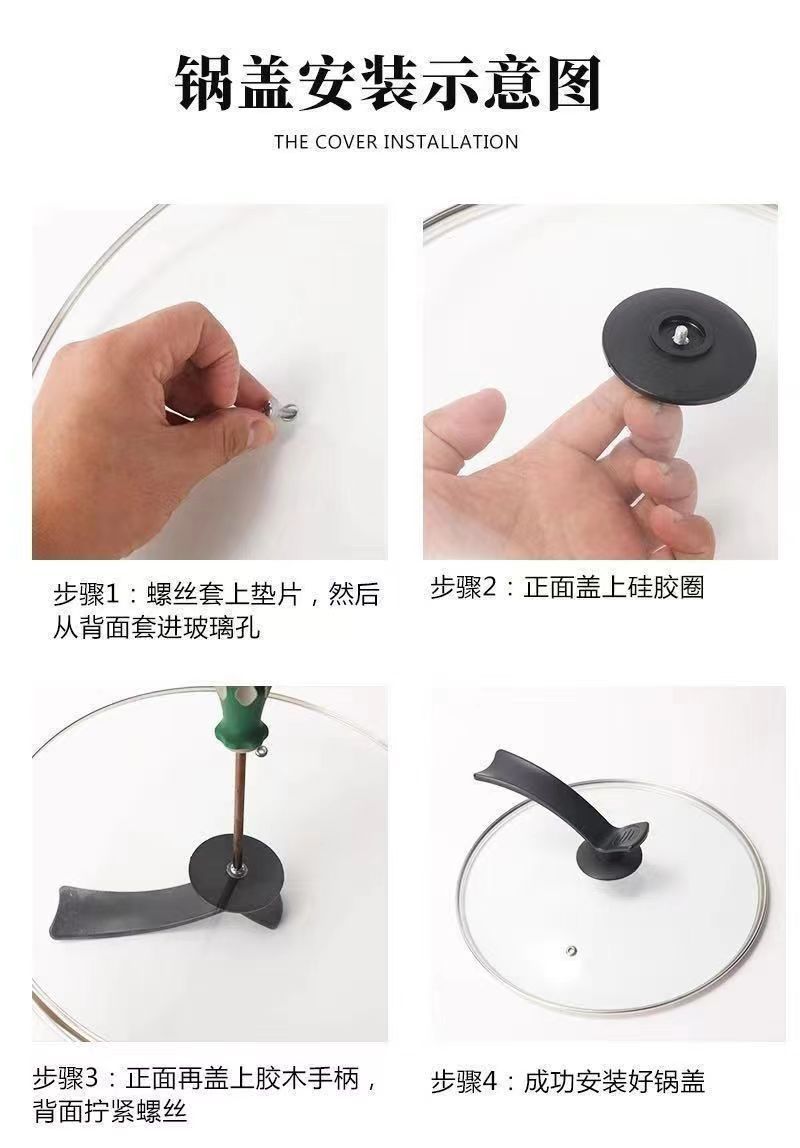 锅盖安装示意图

THE COVER INSTALLATION

步骤1：螺丝套上垫片，然后从背面套进玻璃孔

步骤2：正面盖上硅胶圈

步骤3：正面再盖上胶木手柄，背面拧紧螺丝

步骤4：成功安装好锅盖