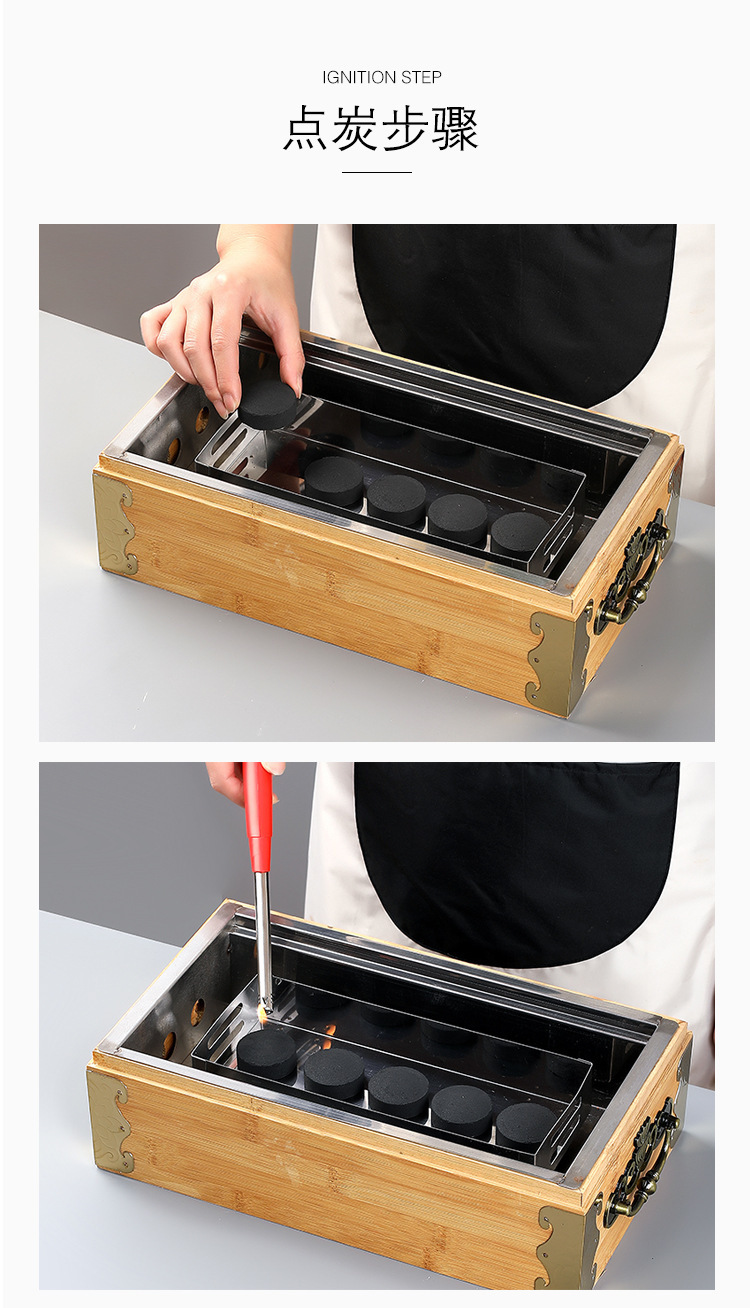 IGNITION STEP

点炭步骤