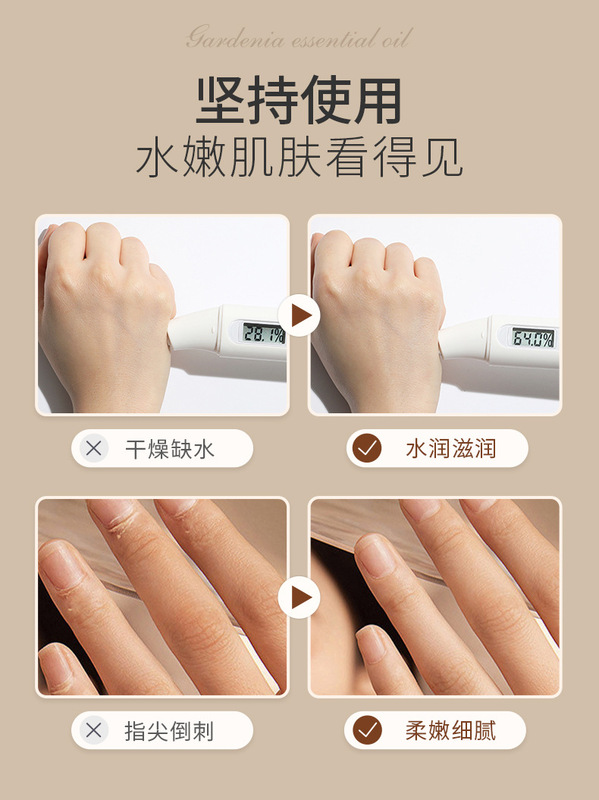 Gardenia essential oil

坚持使用
水嫩肌肤看得见

28.1%

64.0%

干燥缺水

水润滋润

指尖倒刺

柔嫩细腻