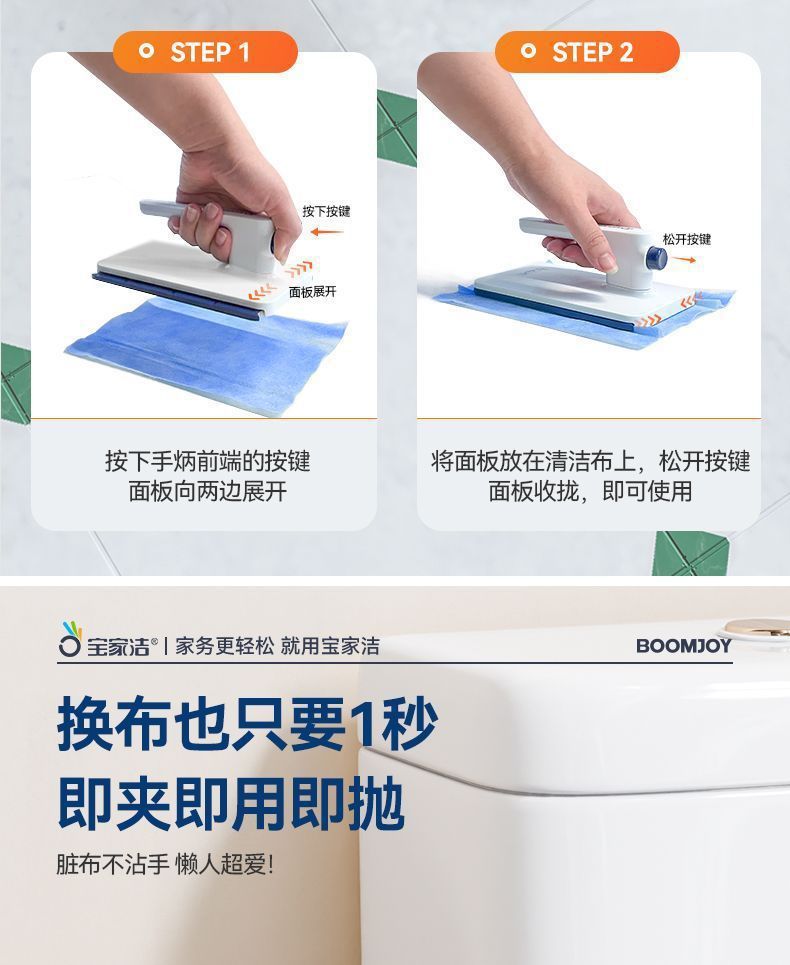 STEP 1

按下按键

面板展开

按下手炳前端的按键
面板向两边展开

STEP 2

松开按键

将面板放在清洁布上，松开按键
面板收拢，即可使用

宝家洁® | 家务更轻松 就用宝家洁

BOOMJOY

换布也只要1秒
即夹即用即抛

脏布不沾手 懒人超爱!