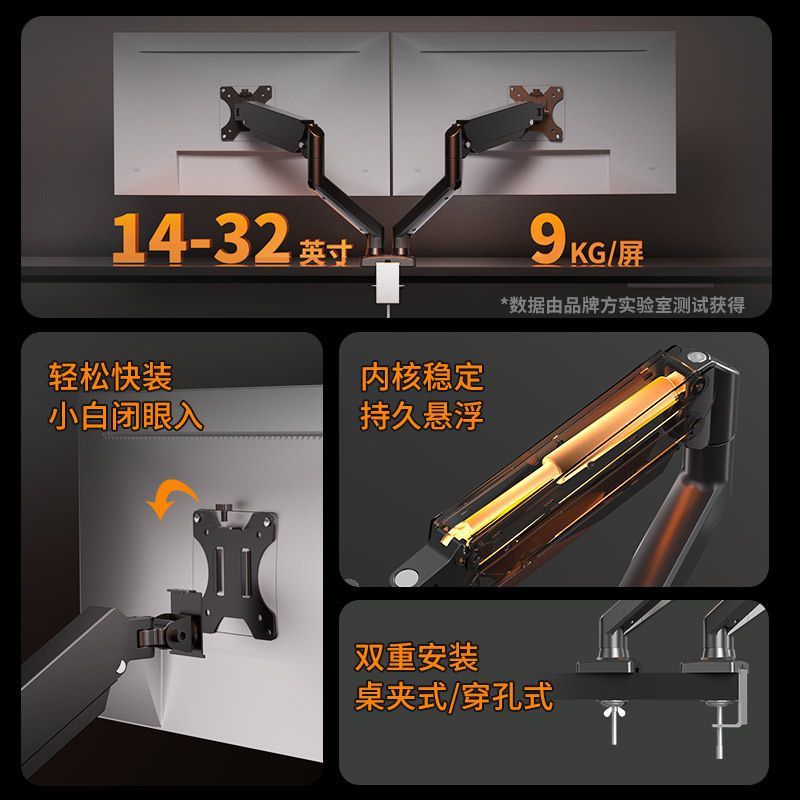 14-32英寸

9KG/屏

*数据由品牌方实验室测试获得

轻松快装
小白闭眼入

内核稳定
持久悬浮

双重安装
桌夹式/穿孔式