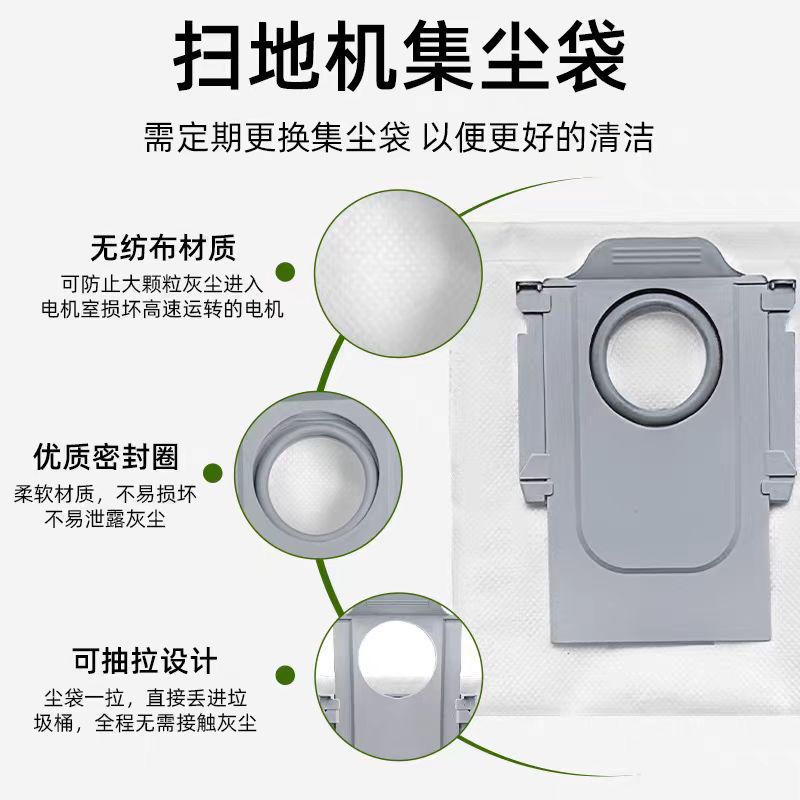 扫地机集尘袋

需定期更换集尘袋 以便更好的清洁

无纺布材质

可防止大颗粒灰尘进入电机室损坏高速运转的电机

优质密封圈

柔软材质，不易损坏不易泄露灰尘

可抽拉设计

尘袋一拉，直接丢进垃圾桶，全程无需接触灰尘