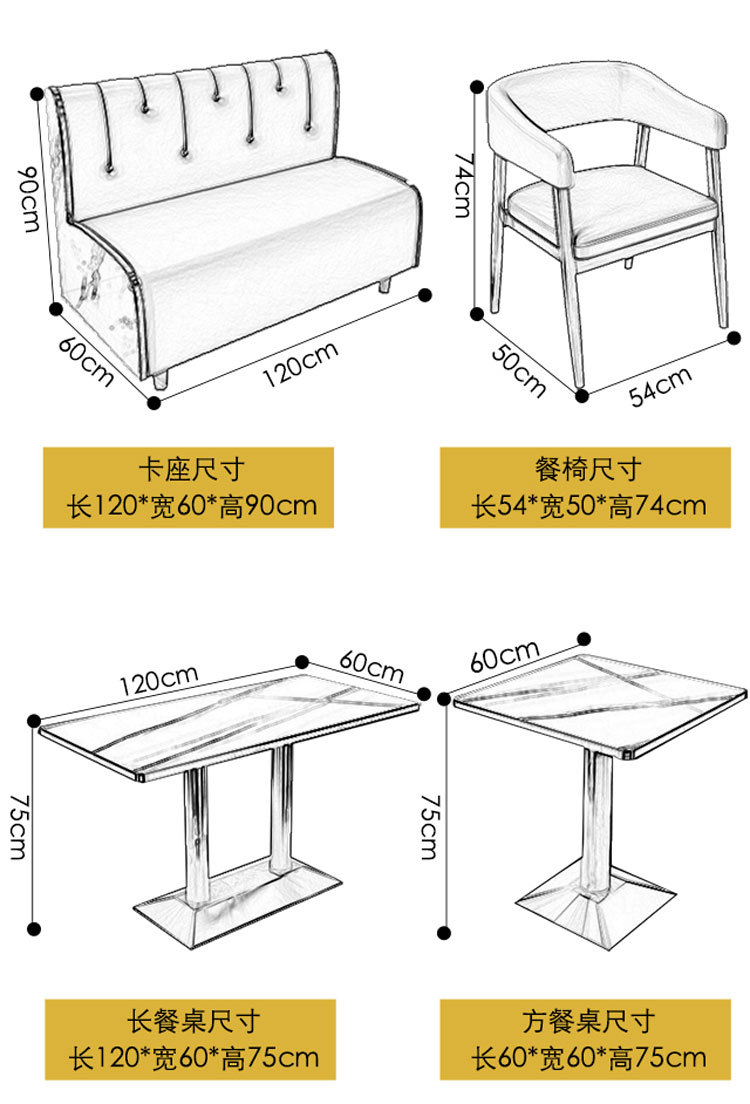 90cm

60cm

120cm

74cm

50cm

54cm

卡座尺寸
长120*宽60*高90cm

餐椅尺寸
长54*宽50*高74cm

120cm

60cm

75cm

60cm

75cm

长餐桌尺寸
长120*宽60*高75cm

方餐桌尺寸
长60*宽60*高75cm