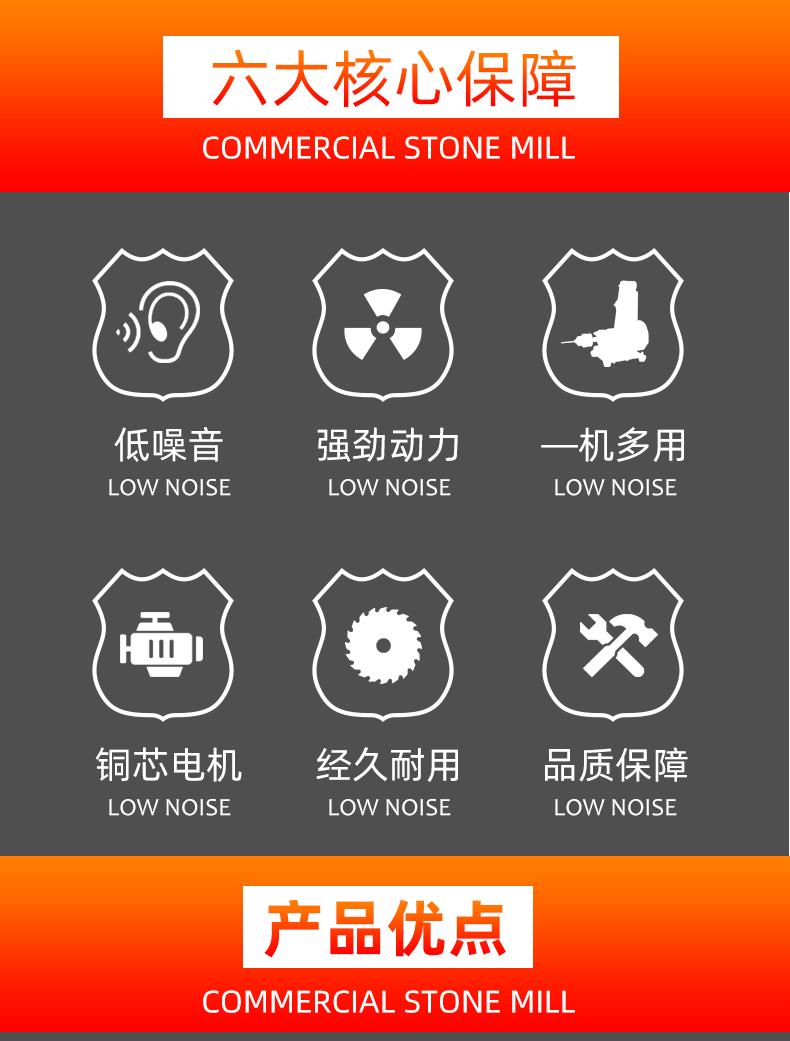 六大核心保障

COMMERCIAL STONE MILL

低噪音
LOW NOISE

强劲动力
LOW NOISE

一机多用
LOW NOISE

铜芯电机
LOW NOISE

经久耐用
LOW NOISE

品质保障
LOW NOISE

产品优点

COMMERCIAL STONE MILL