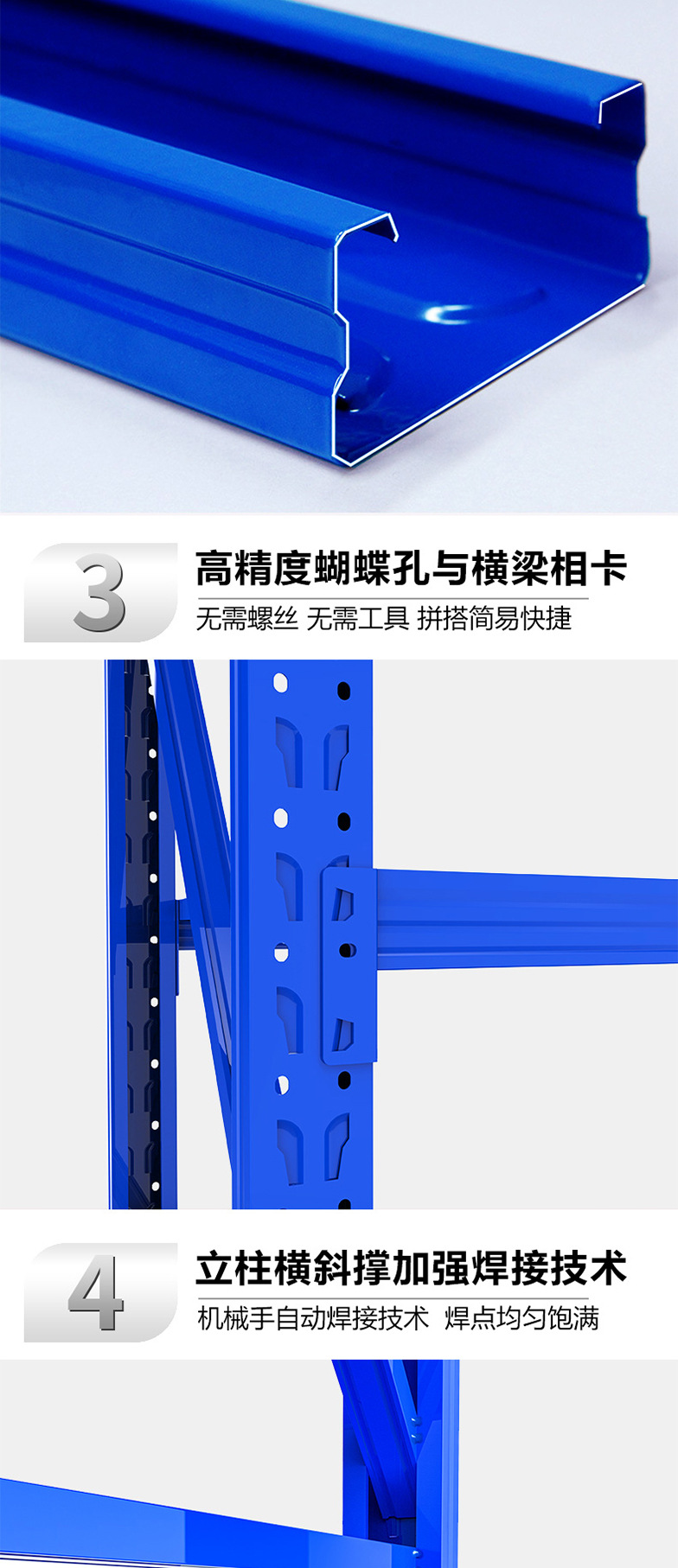 3

高精度蝴蝶孔与横梁相卡

无需螺丝 无需工具 拼搭简易快捷

4

立柱横斜撑加强焊接技术

机械手自动焊接技术 焊点均匀饱满