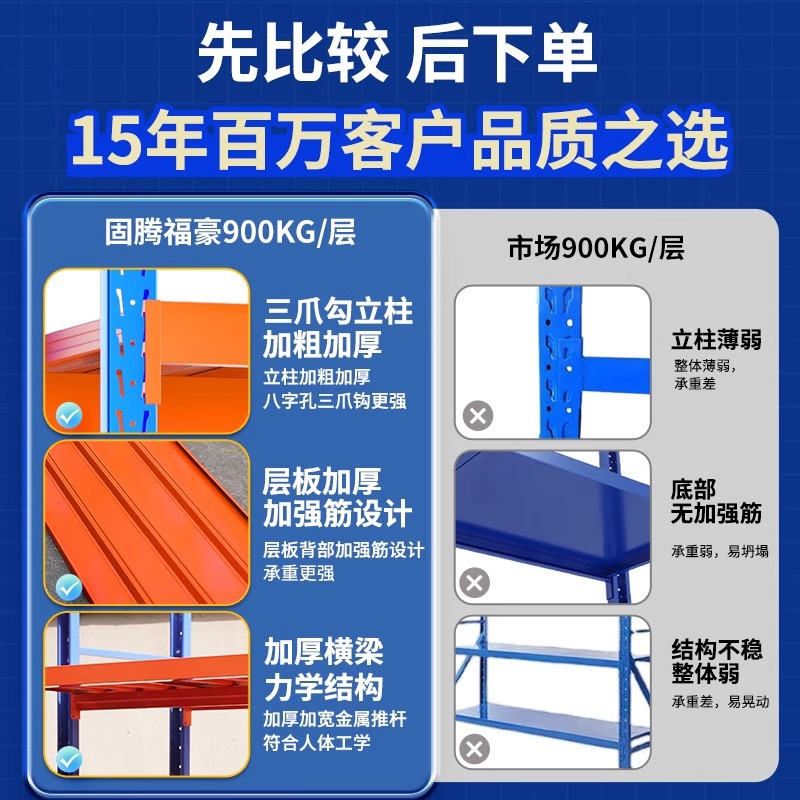 先比较 后下单
15年百万客户品质之选

固腾福豪900KG/层

三爪勾立柱
加粗加厚
立柱加粗加厚
八字孔三爪钩更强

层板加厚
加强筋设计
层板背部加强筋设计
承重更强

加厚横梁
力学结构
加厚加宽金属推杆
符合人体工学

市场900KG/层

立柱薄弱
整体薄弱，
承重差

底部
无加强筋
承重弱，易坍塌

结构不稳
整体弱
承重差，易晃动