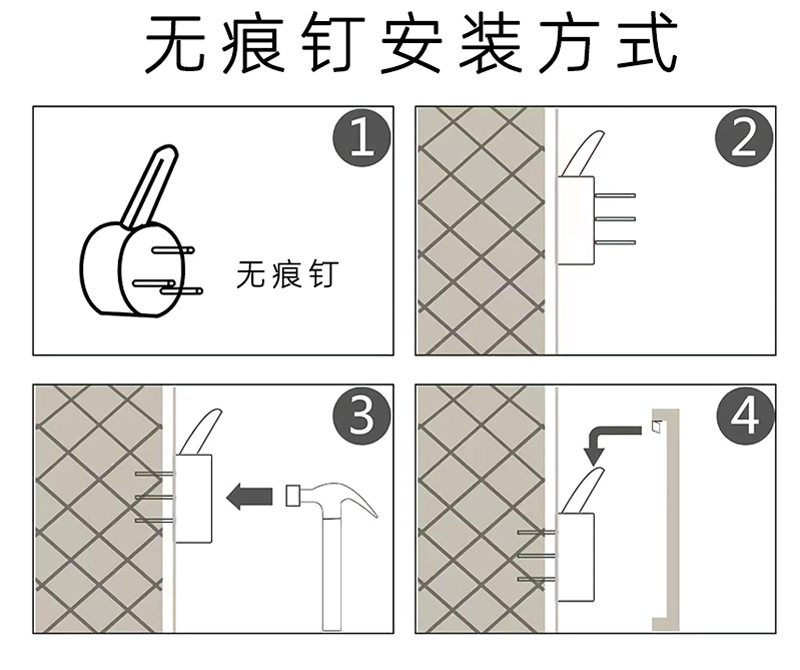 无痕钉安装方式

1

无痕钉

2

3

4