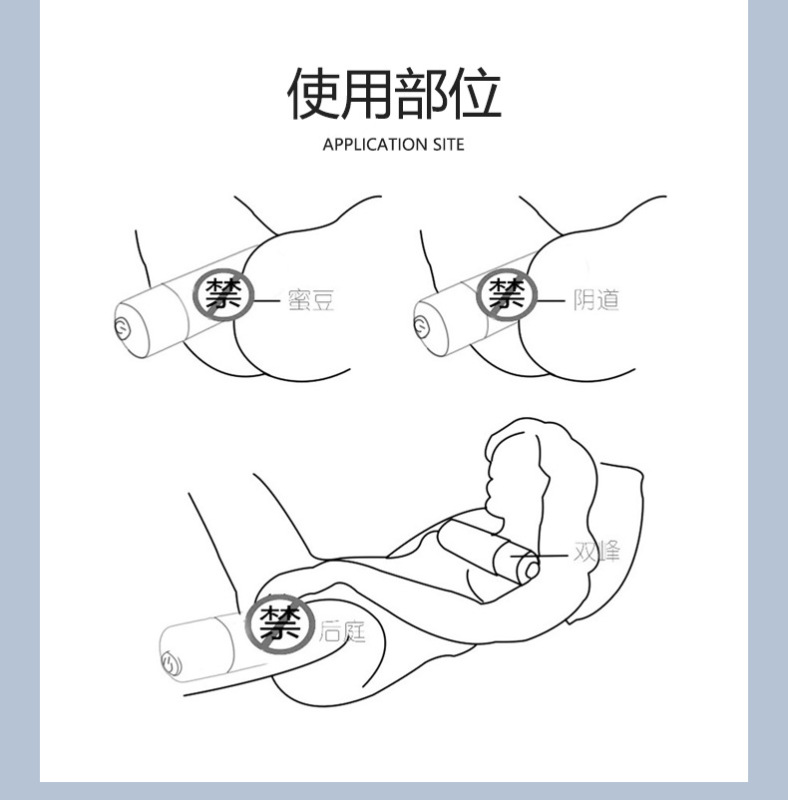 使用部位
APPLICATION SITE

禁 蜜豆

禁 阴道

双峰

禁 后庭