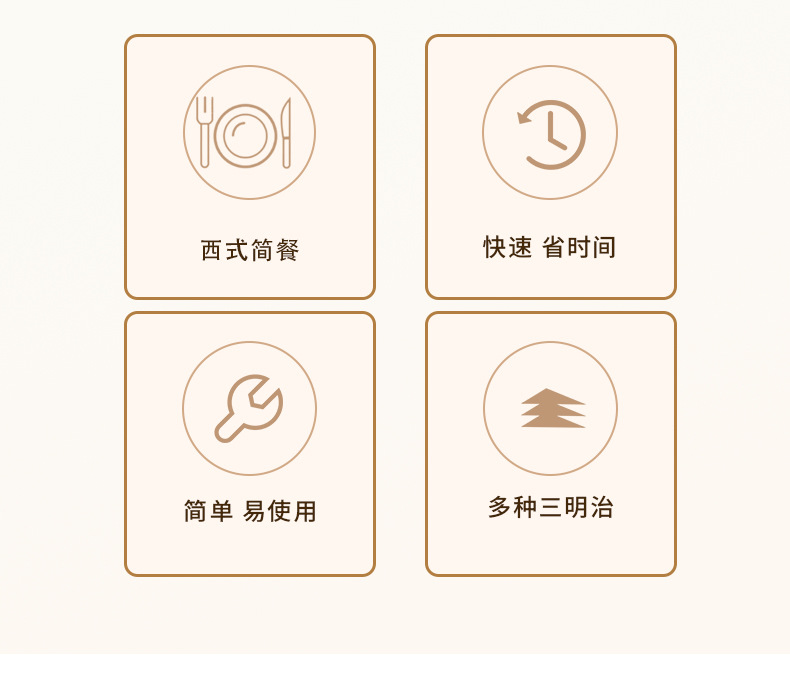 西式简餐

快速 省时间

简单 易使用

多种三明治