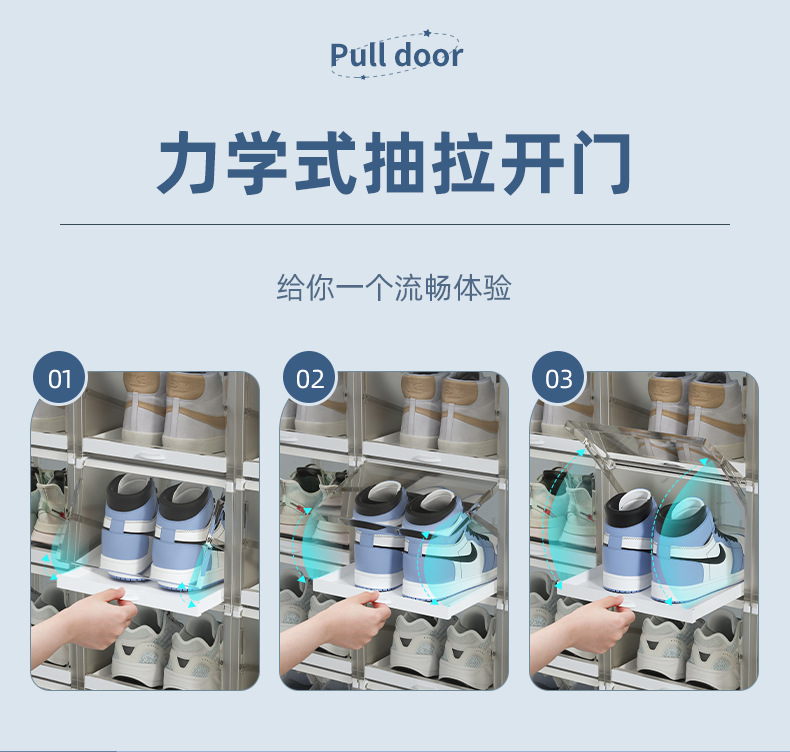 Pull door

力学式抽拉开门

给你一个流畅体验

01

02

03