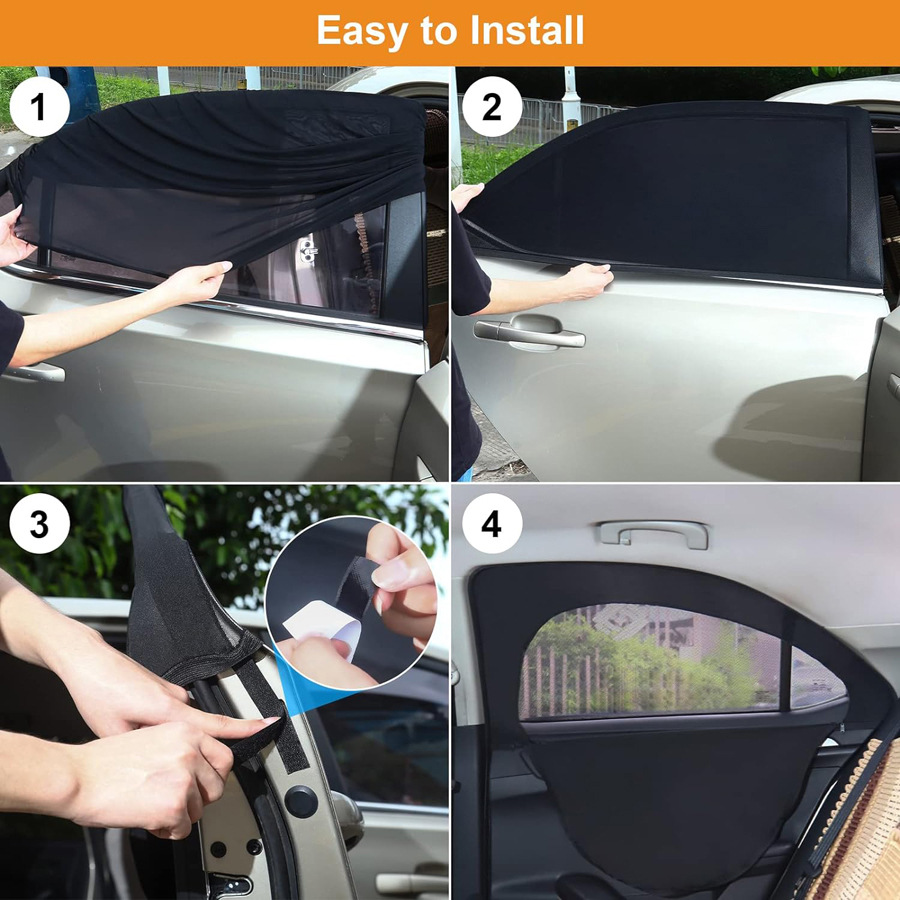 Easy to Install

1

2

3

4