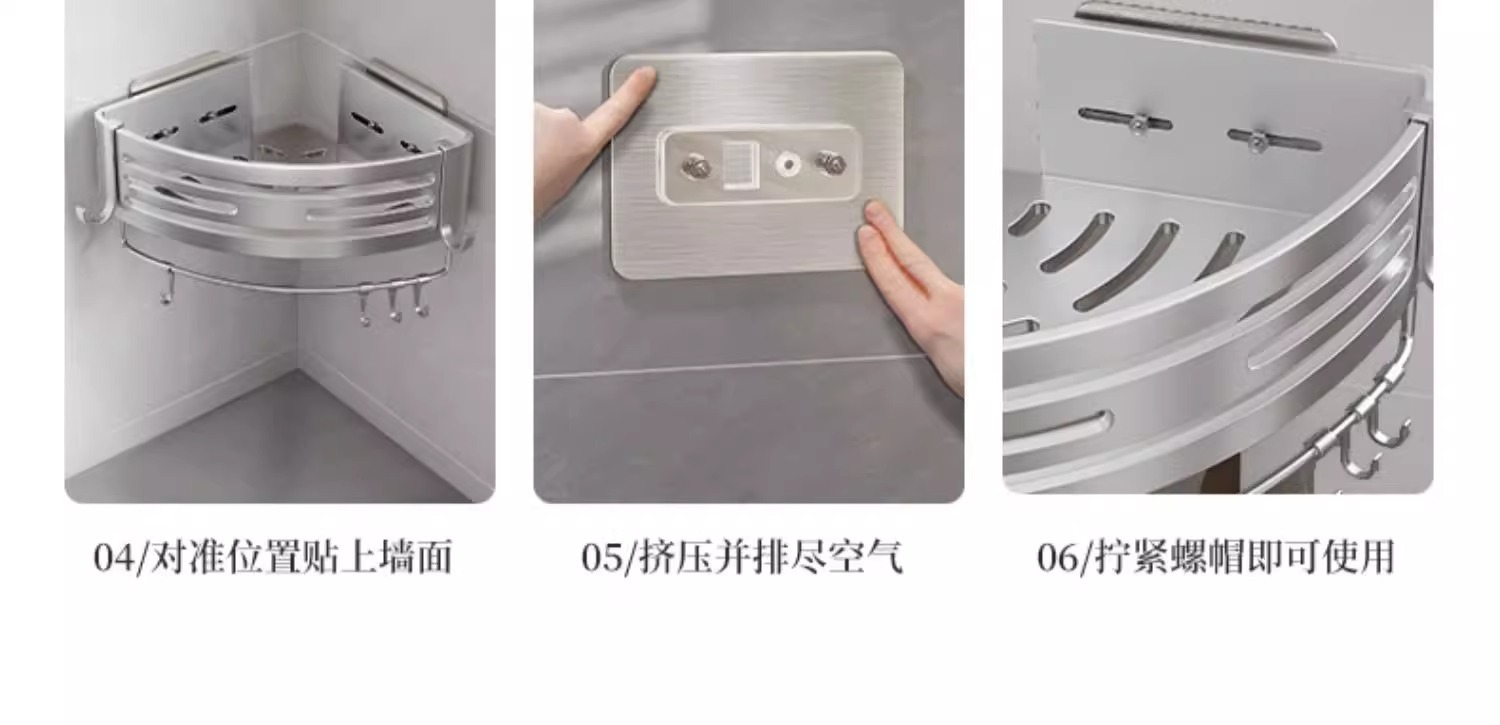 04/对准位置贴上墙面

05/挤压并排尽空气

06/拧紧螺帽即可使用