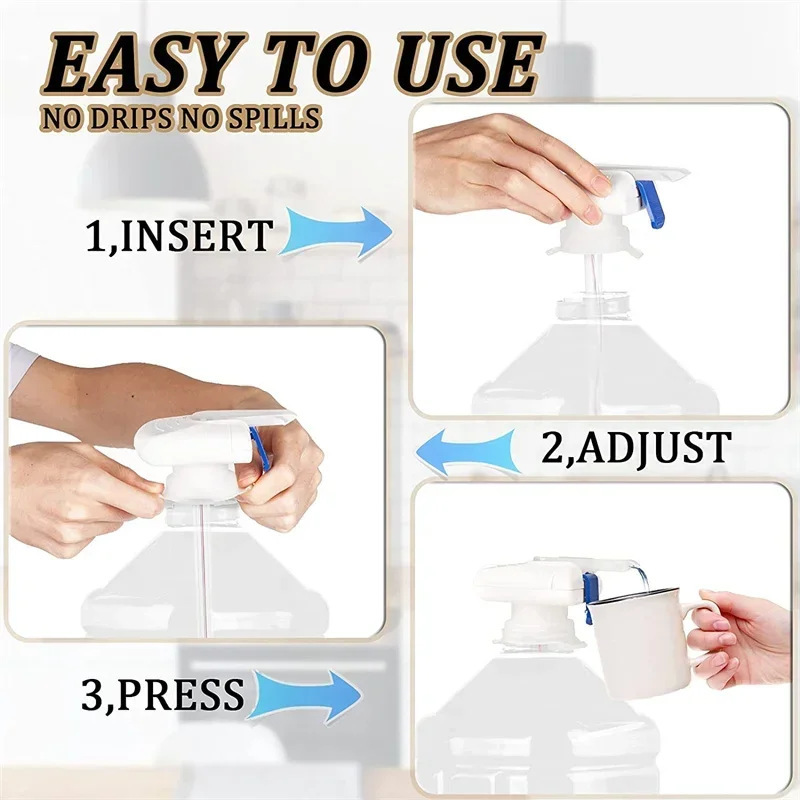 EASY TO USE
NO DRIPS NO SPILLS

1,INSERT

2,ADJUST

3,PRESS