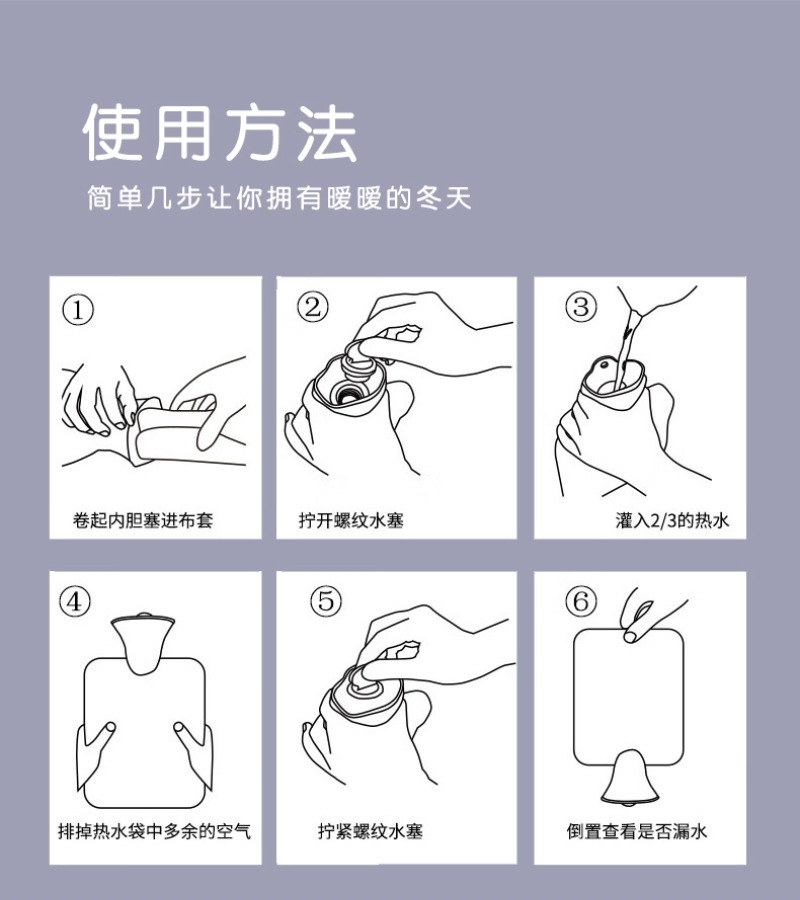 使用方法
简单几步让你拥有暖暖的冬天

①
卷起内胆塞进布套

②
拧开螺纹水塞

③
灌入2/3的热水

④
排掉热水袋中多余的空气

⑤
拧紧螺纹水塞

⑥
倒置查看是否漏水