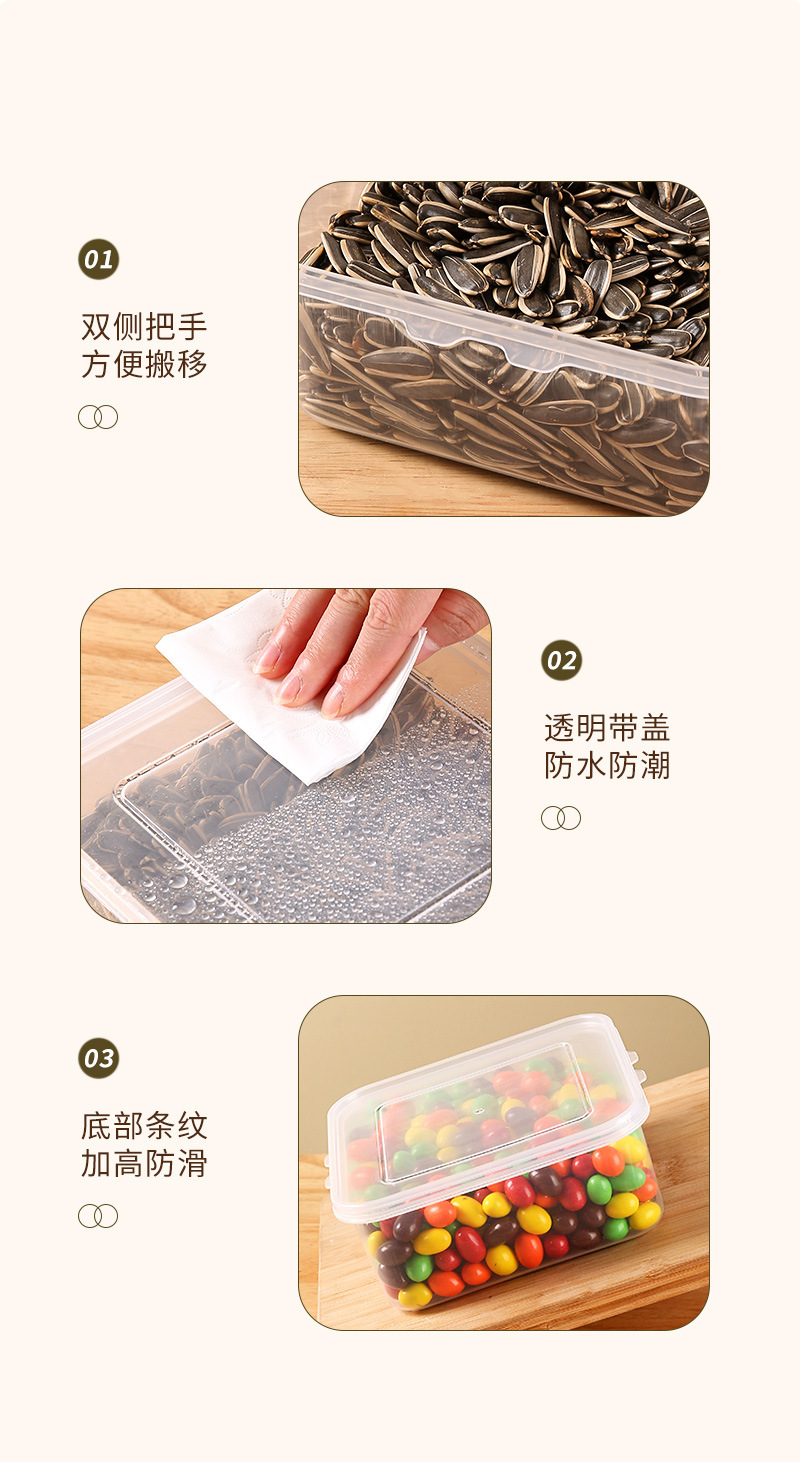 01

双侧把手
方便搬移

02

透明带盖
防水防潮

03

底部条纹
加高防滑