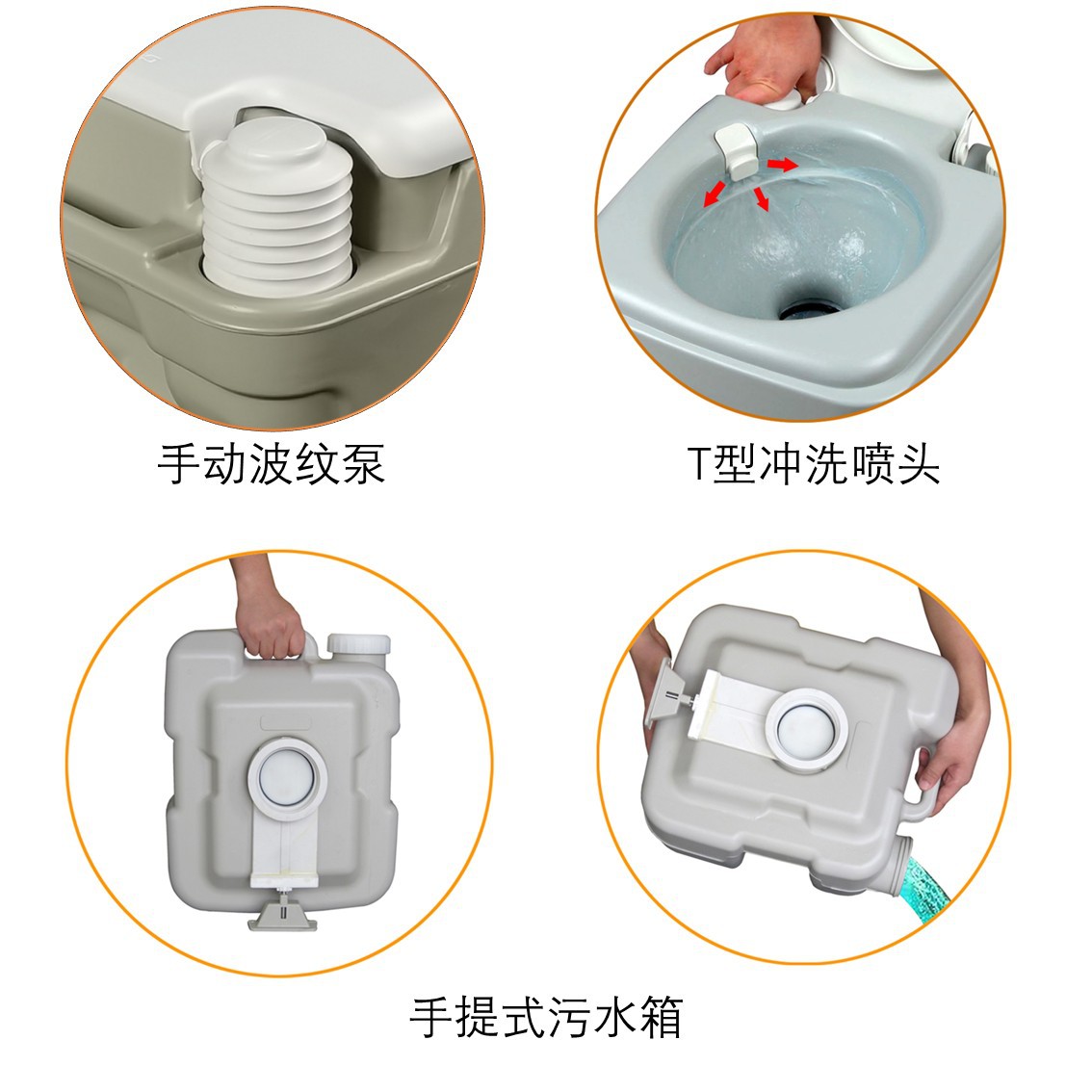 手动波纹泵

T型冲洗喷头

手提式污水箱