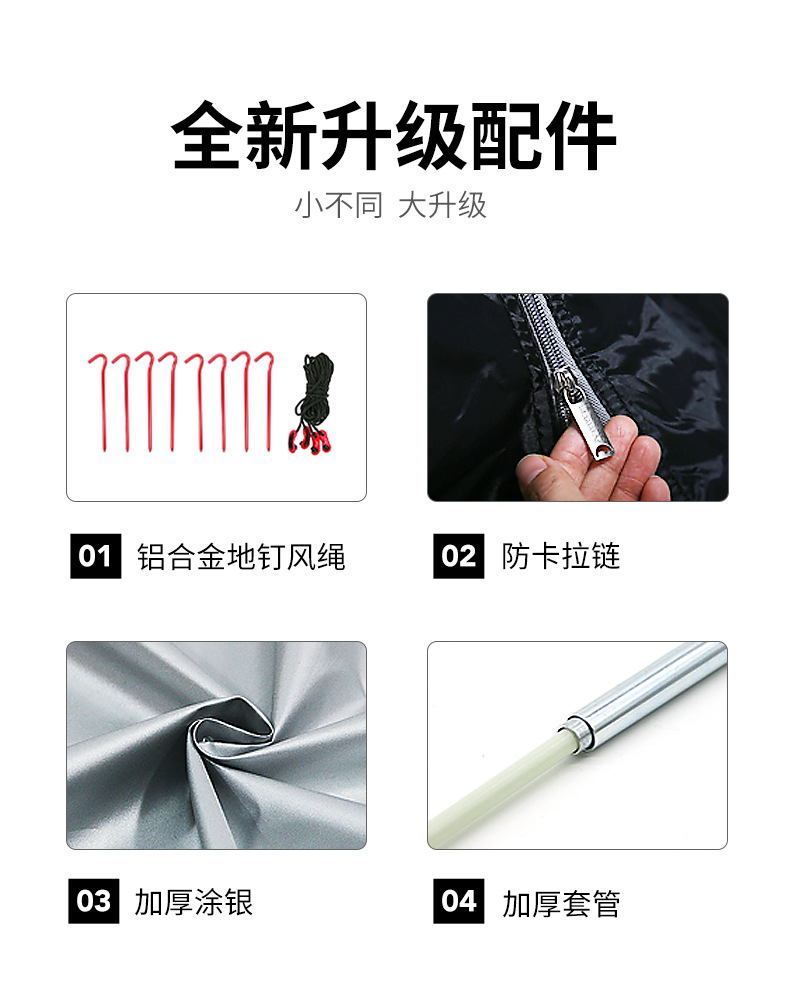 全新升级配件

小不同 大升级

01 铝合金地钉风绳

02 防卡拉链

03 加厚涂银

04 加厚套管