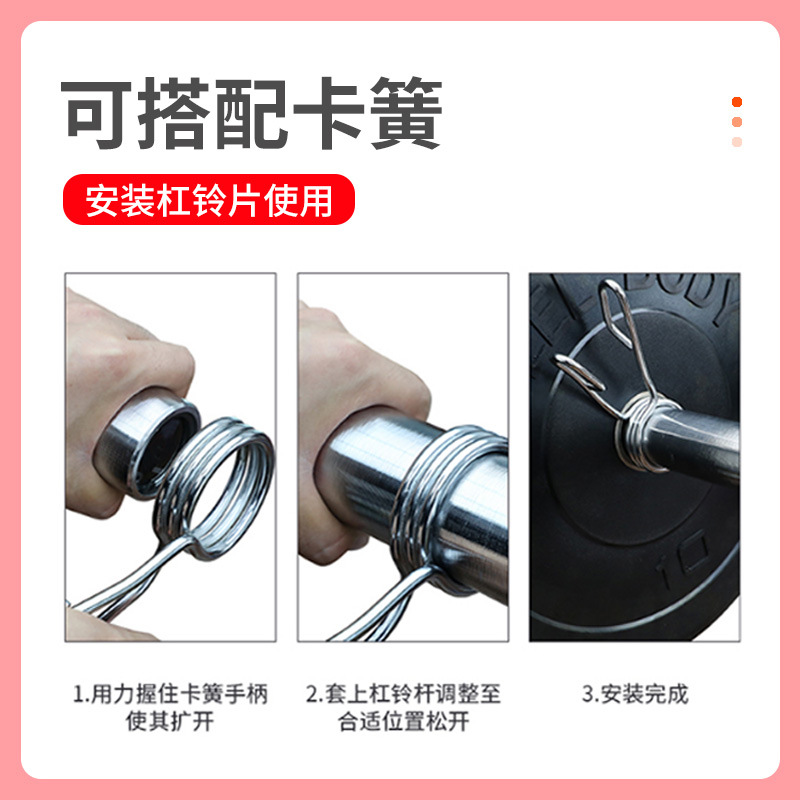 可搭配卡簧

安装杠铃片使用

BODY

10

1.用力握住卡簧手柄使其扩开

2.套上杠铃杆调整至合适位置松开

3.安装完成