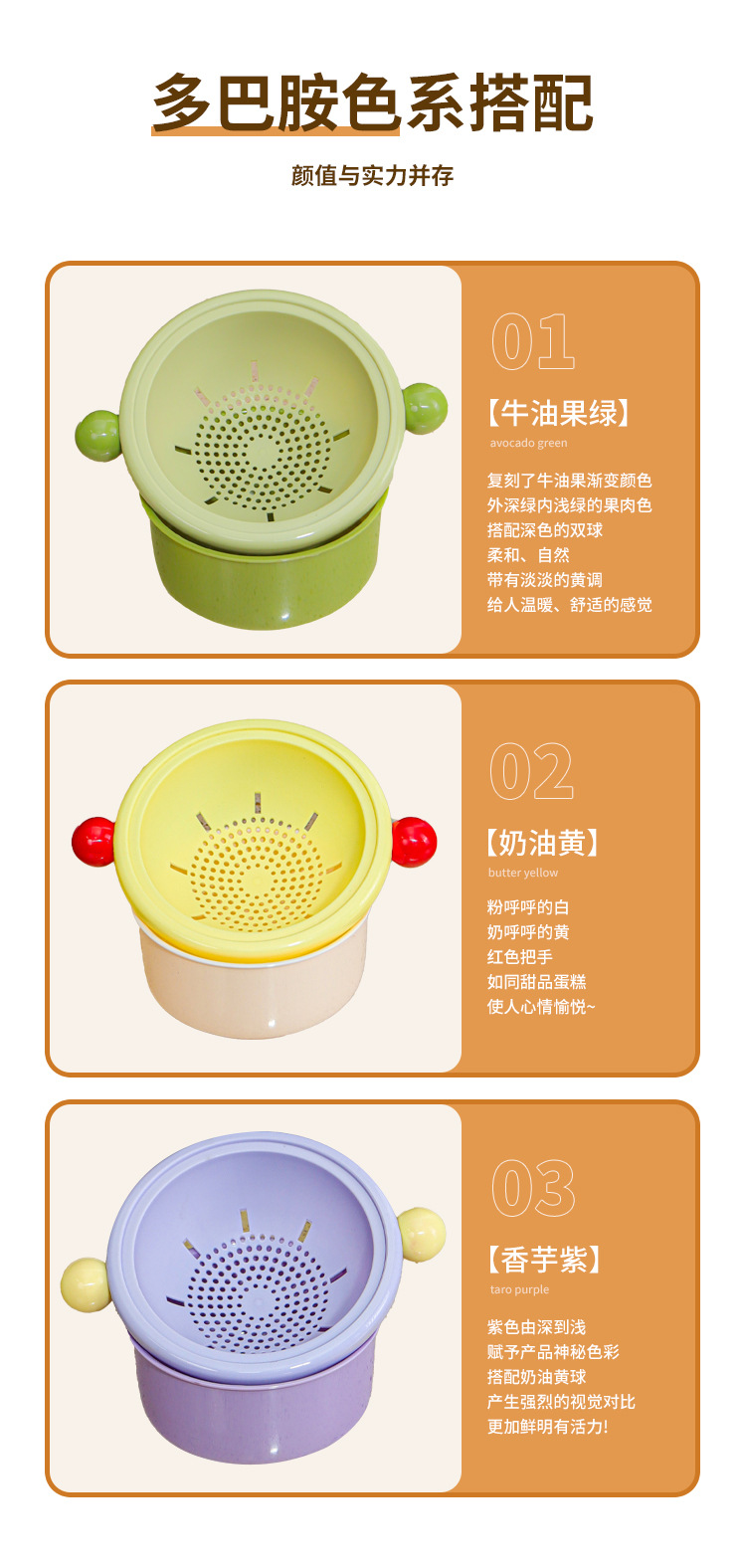 多巴胺色系搭配

颜值与实力并存

01

【牛油果绿】

avocado green

复刻了牛油果渐变颜色
外深绿内浅绿的果肉色
搭配深色的双球
柔和、自然
带有淡淡的黄调
给人温暖、舒适的感觉

02

【奶油黄】

butter yellow

粉呼呼的白
奶呼呼的黄
红色把手
如同甜品蛋糕
使人心情愉悦~

03

【香芋紫】

taro purple

紫色由深到浅
赋予产品神秘色彩
搭配奶油黄球
产生强烈的视觉对比
更加鲜明有活力!