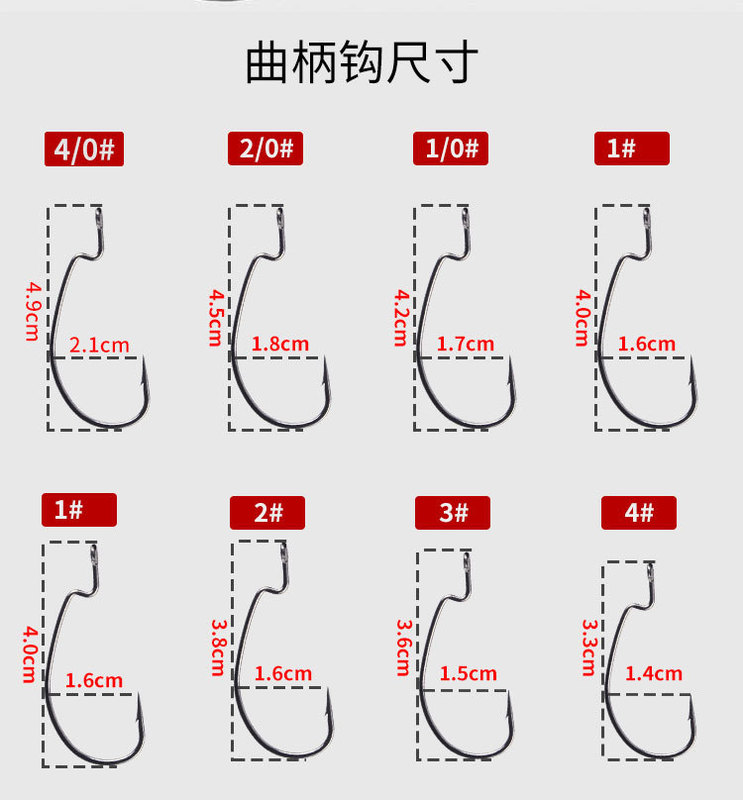 曲柄钩尺寸

4/0#
4.9cm
2.1cm

2/0#
4.5cm
1.8cm

1/0#
4.2cm
1.7cm

1#
4.0cm
1.6cm

1#
4.0cm
1.6cm

2#
3.8cm
1.6cm

3#
3.6cm
1.5cm

4#
3.3cm
1.4cm