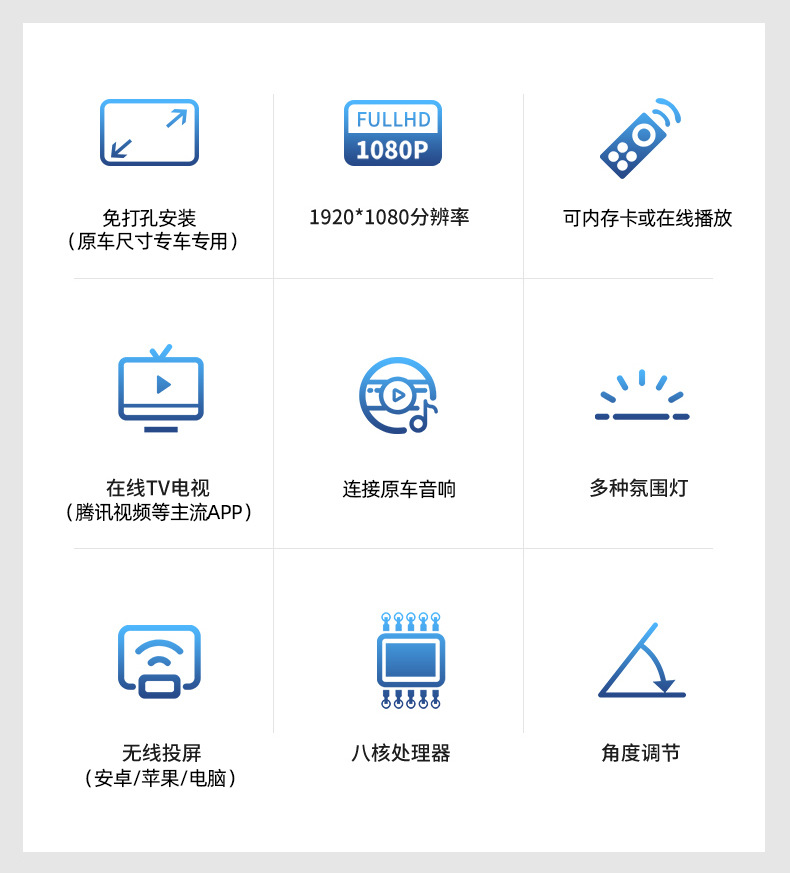 免打孔安装
（原车尺寸专车专用）

FULLHD
1080P

1920*1080分辨率

可内存卡或在线播放

在线TV电视
（腾讯视频等主流APP）

连接原车音响

多种氛围灯

无线投屏
（安卓/苹果/电脑）

八核处理器

角度调节