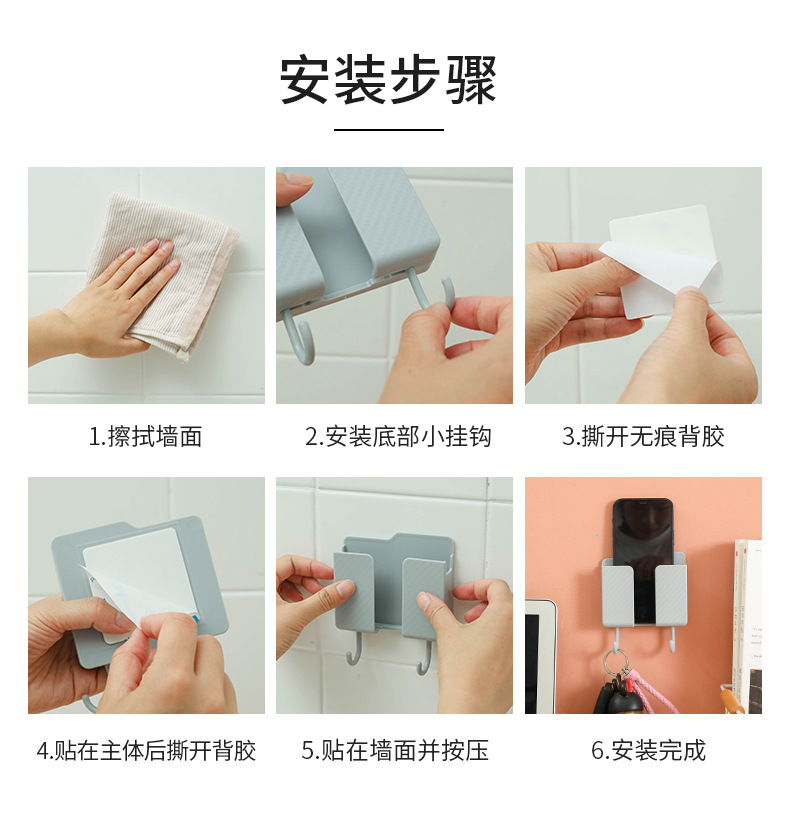 安装步骤

1.擦拭墙面

2.安装底部小挂钩

3.撕开无痕背胶

4.贴在主体后撕开背胶

5.贴在墙面并按压

6.安装完成