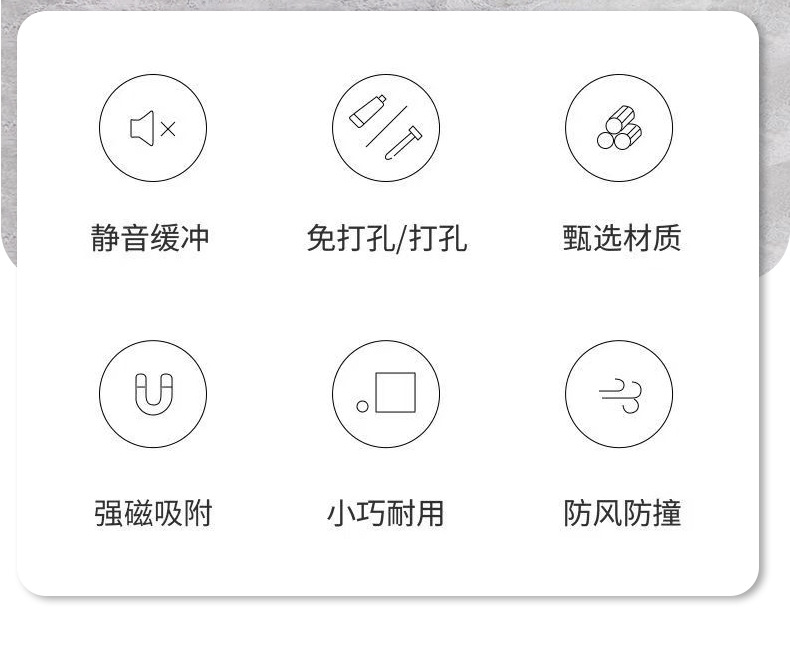 静音缓冲

免打孔/打孔

甄选材质

强磁吸附

小巧耐用

防风防撞