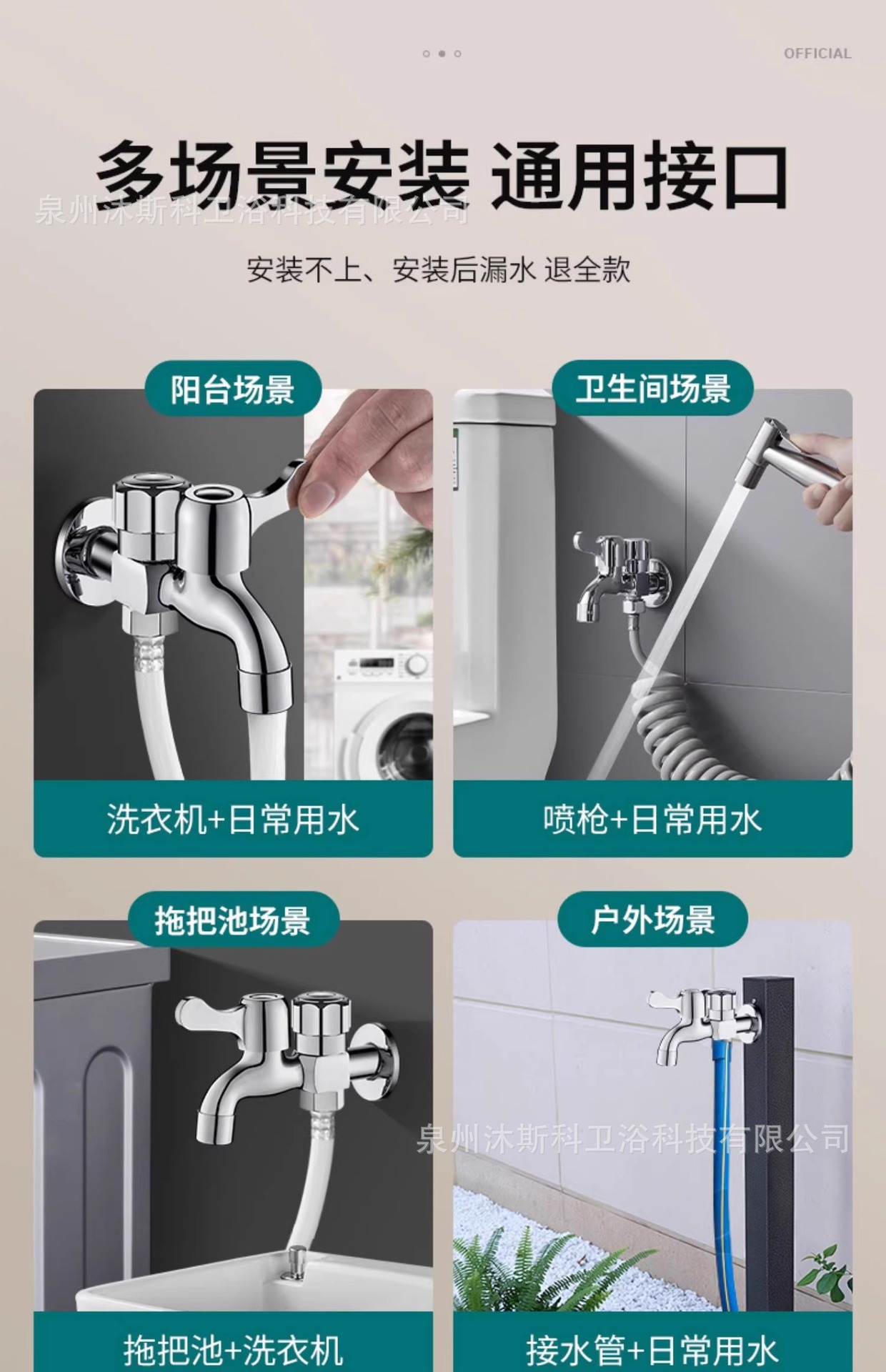 OFFICIAL

多场景安装 通用接口

泉州沐斯科卫浴科技有限公司

安装不上、安装后漏水 退全款

阳台场景

洗衣机+日常用水

卫生间场景

喷枪+日常用水

拖把池场景

拖把池+洗衣机

户外场景

泉州沐斯科卫浴科技有限公司

接水管+日常用水