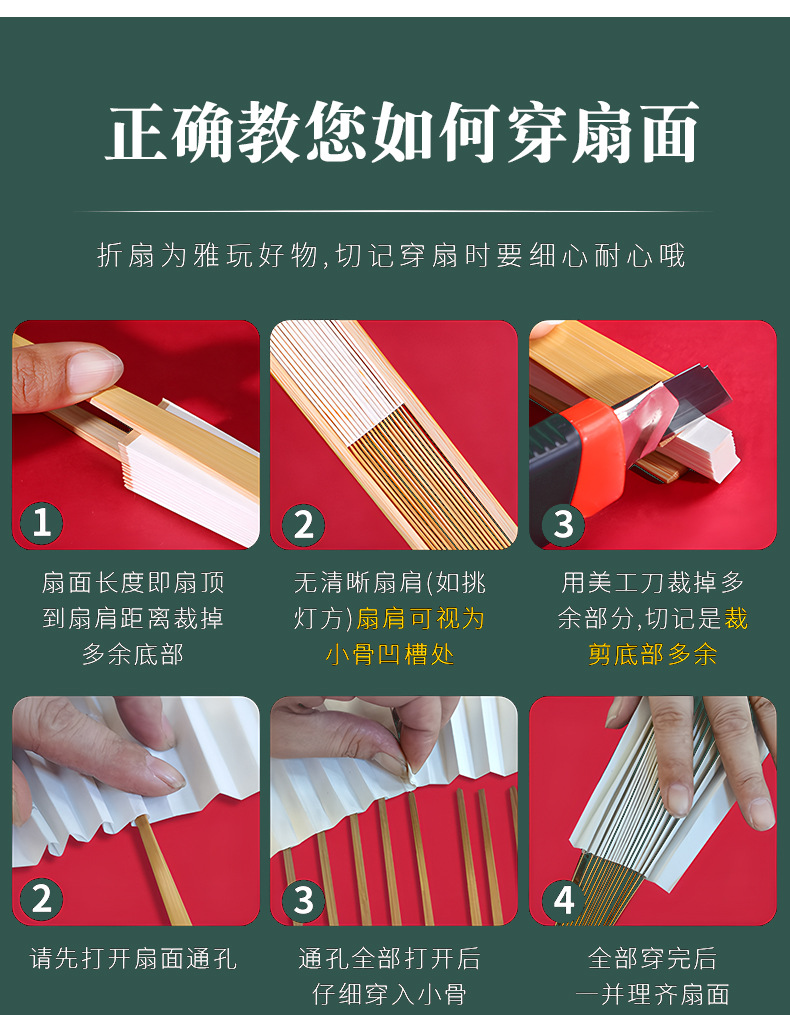 正确教您如何穿扇面

折扇为雅玩好物,切记穿扇时要细心耐心哦

1
扇面长度即扇顶到扇肩距离裁掉多余底部

2
无清晰扇肩(如挑灯方)扇肩可视为小骨凹槽处

3
用美工刀裁掉多余部分,切记是裁剪底部多余

2
请先打开扇面通孔

3
通孔全部打开后仔细穿入小骨

4
全部穿完后一并理齐扇面