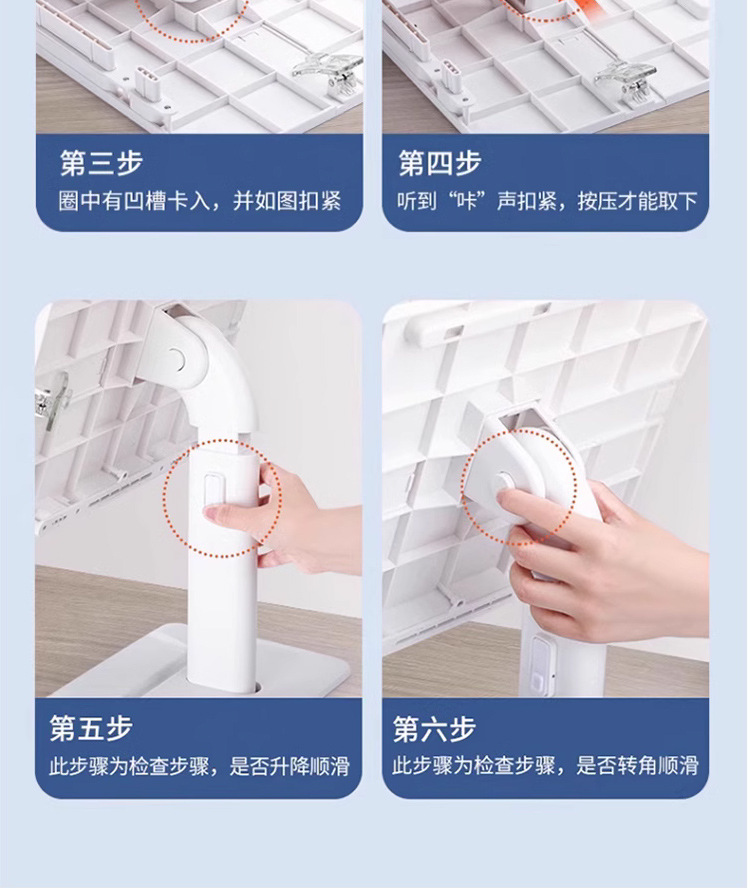 第三步
圈中有凹槽卡入，并如图扣紧

第四步
听到“咔”声扣紧，按压才能取下

第五步
此步骤为检查步骤，是否升降顺滑

第六步
此步骤为检查步骤，是否转角顺滑