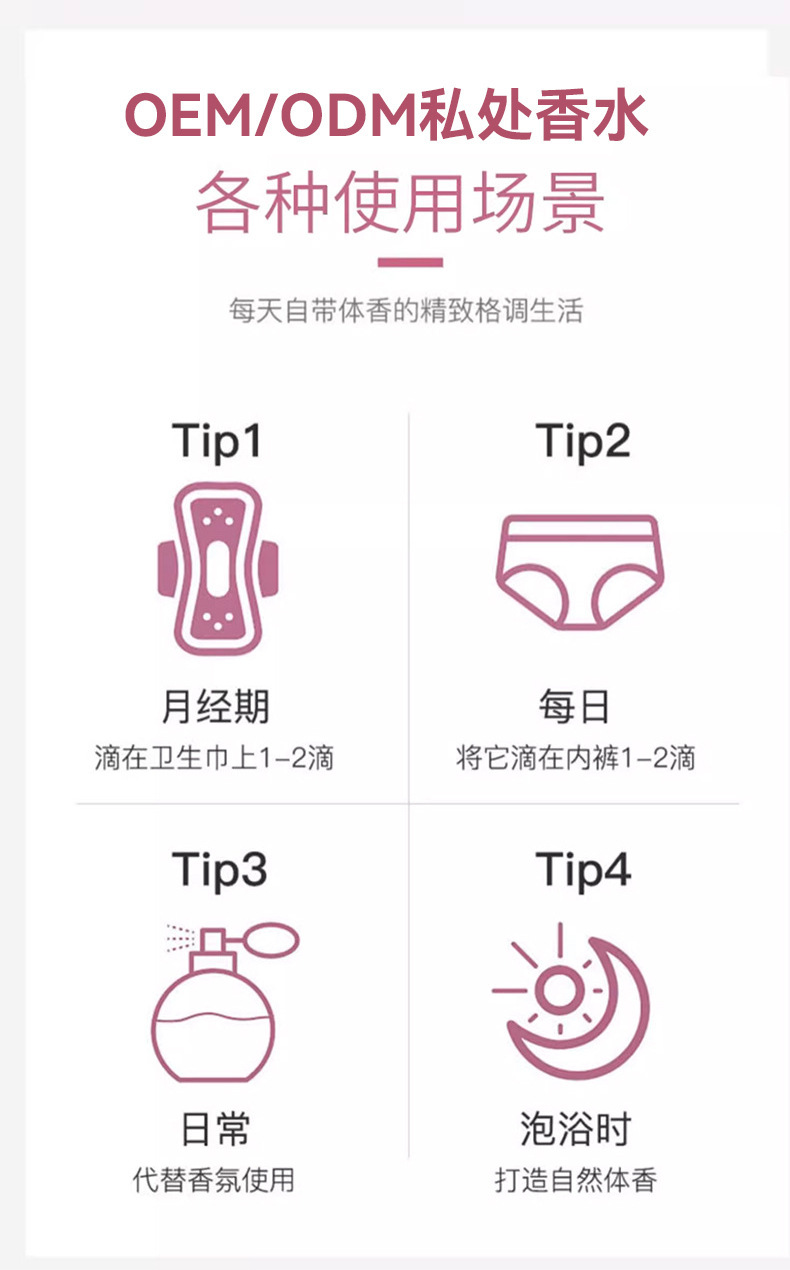 OEM/ODM私处香水
各种使用场景

每天自带体香的精致格调生活

Tip1

月经期
滴在卫生巾上1-2滴

Tip2

每日
将它滴在内裤1-2滴

Tip3

日常
代替香氛使用

Tip4

泡浴时
打造自然体香