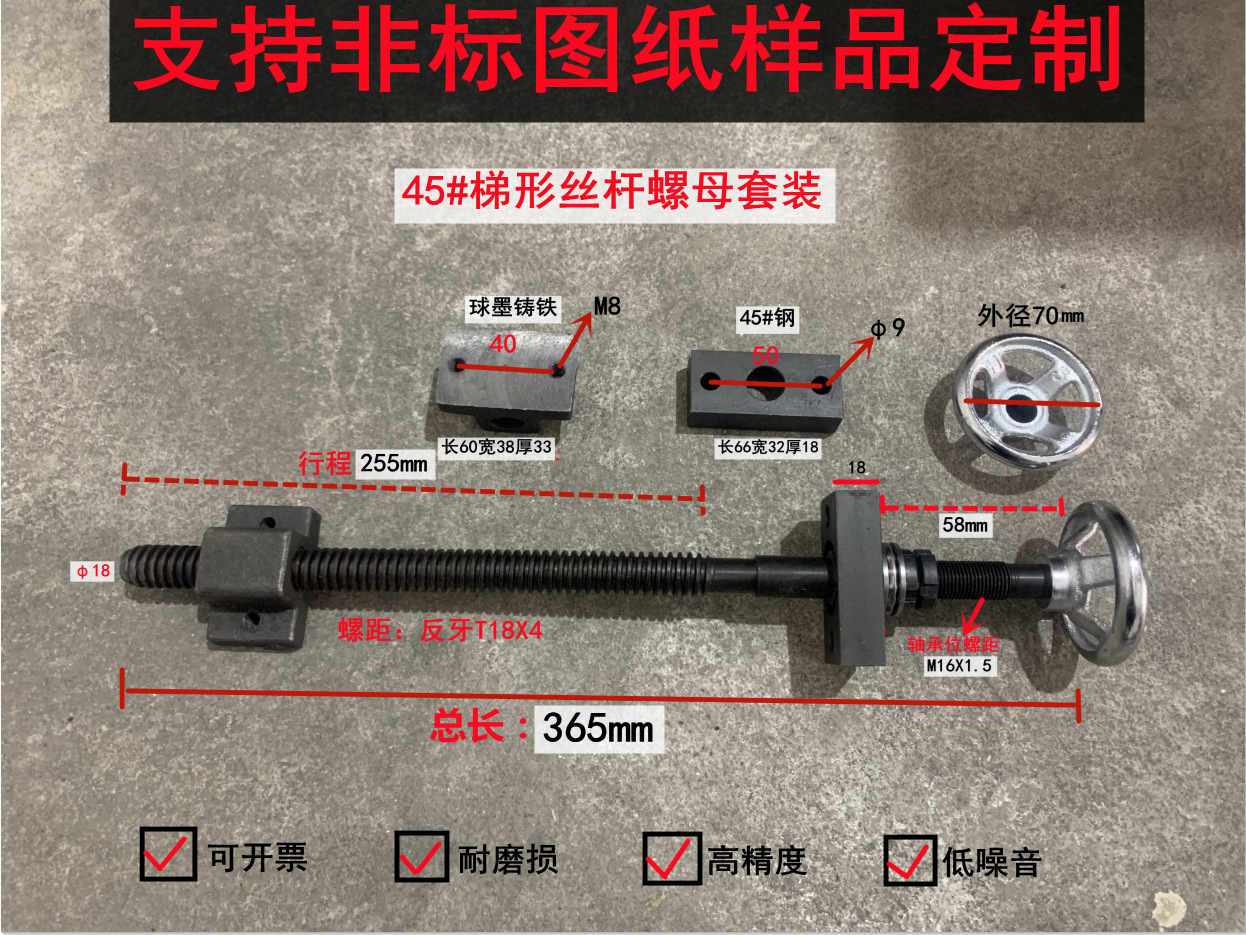 支持非标图纸样品定制

45#梯形丝杆螺母套装

球墨铸铁 M8
40
长60宽38厚33

45#钢 φ9
50
长66宽32厚18

外径70㎜

行程 255㎜

18

58㎜

φ18

螺距：反牙T18X4

轴承位螺距
M16X1.5

总长：365㎜

可开票 耐磨损 高精度 低噪音