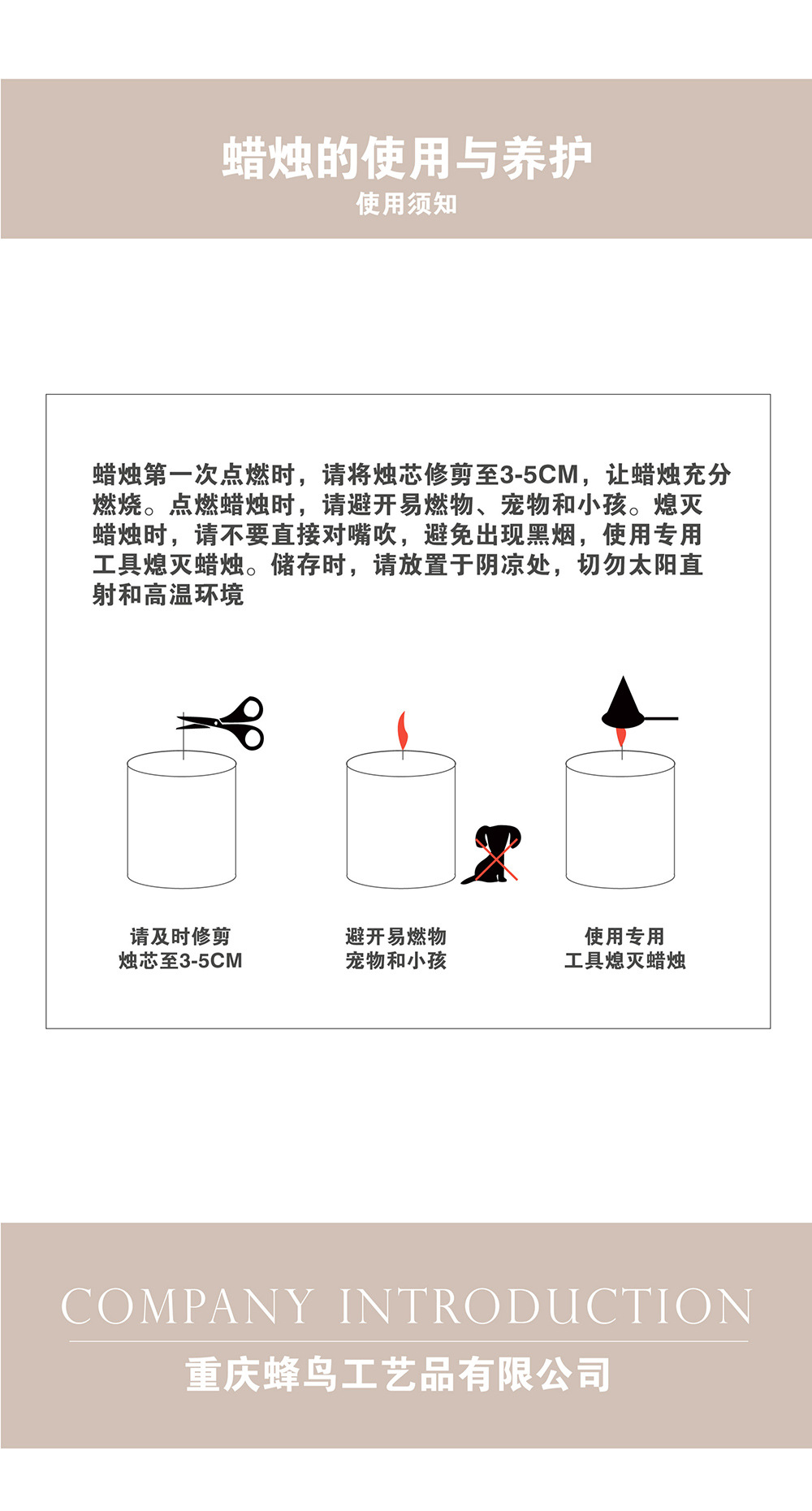 蜡烛的使用与养护
使用须知

蜡烛第一次点燃时，请将烛芯修剪至3-5CM，让蜡烛充分燃烧。点燃蜡烛时，请避开易燃物、宠物和小孩。熄灭蜡烛时，请不要直接对嘴吹，避免出现黑烟，使用专用工具熄灭蜡烛。储存时，请放置于阴凉处，切勿太阳直射和高温环境

请及时修剪
烛芯至3-5CM

避开易燃物
宠物和小孩

使用专用
工具熄灭蜡烛

COMPANY INTRODUCTION
重庆蜂鸟工艺品有限公司