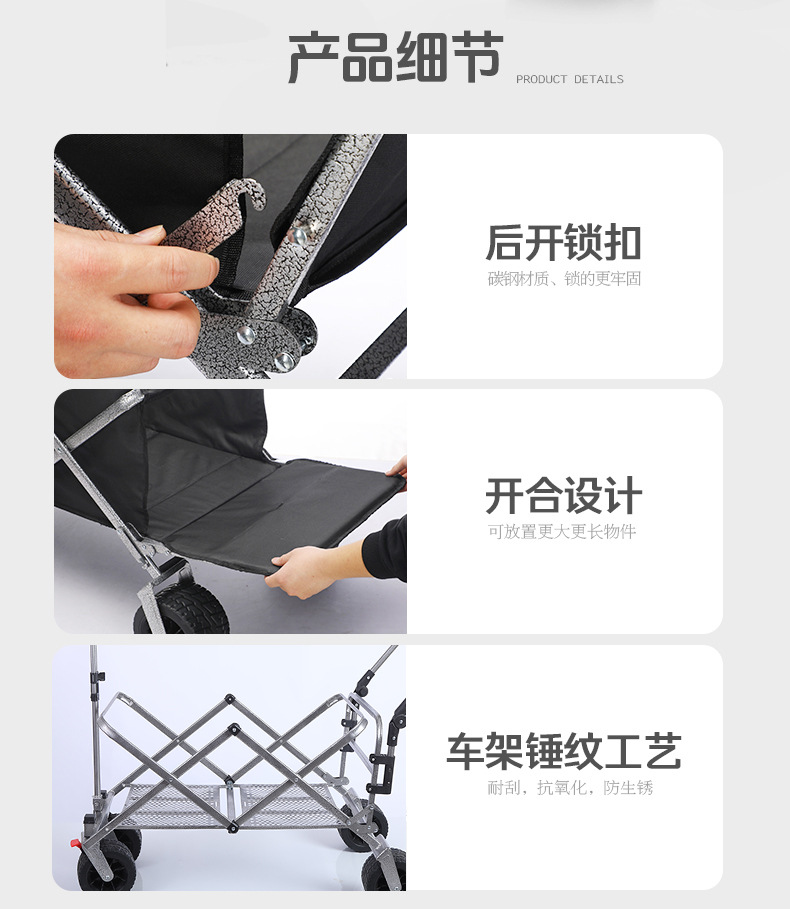 产品细节 PRODUCT DETAILS

后开锁扣
碳钢材质、锁的更牢固

开合设计
可放置更大更长物件

车架锤纹工艺
耐刮，抗氧化，防生锈