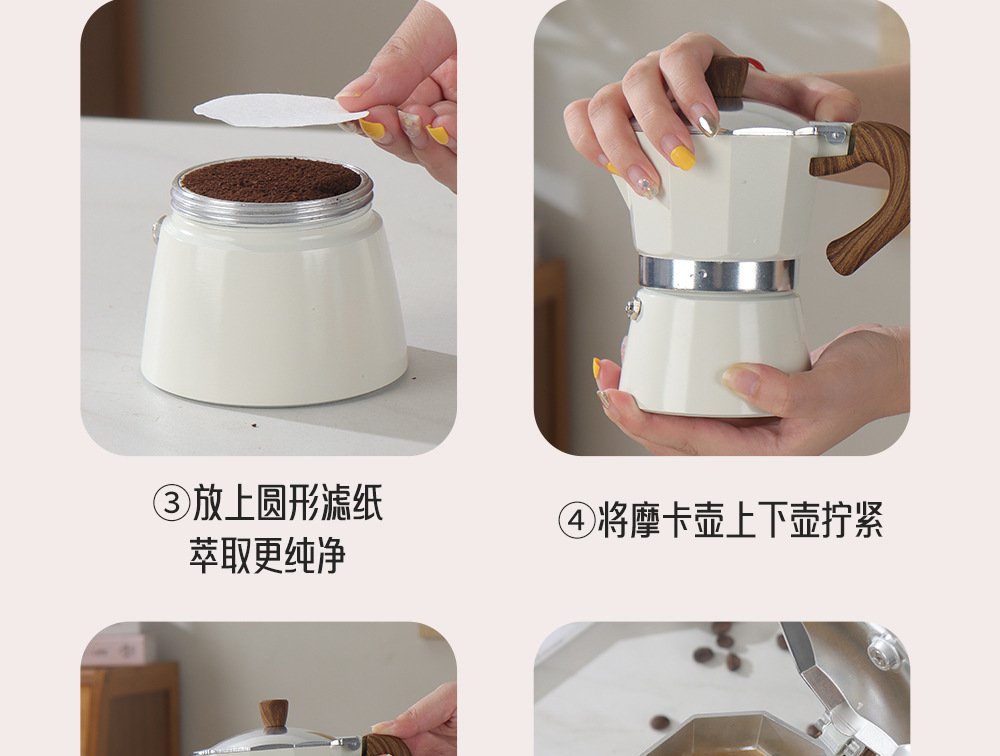 ③放上圆形滤纸
萃取更纯净

④将摩卡壶上下壶拧紧