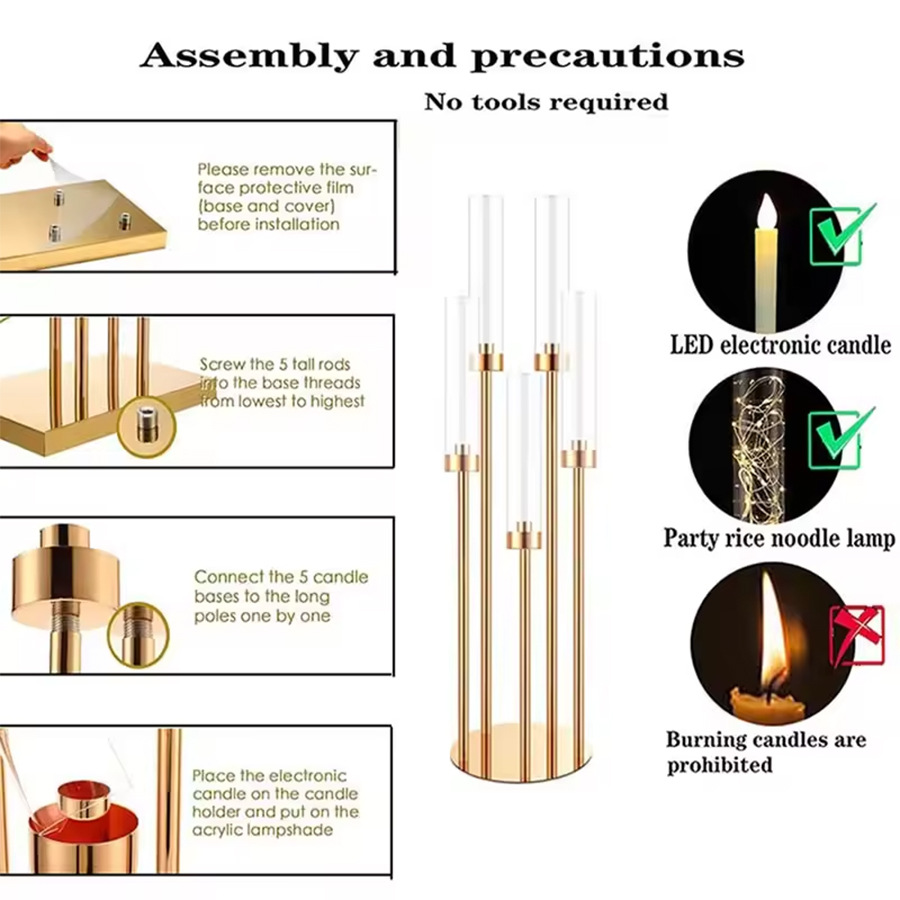 Assembly and precautions

No tools required

Please remove the surface protective film (base and cover) before installation

Screw the 5 tall rods into the base threads from lowest to highest

Connect the 5 candle bases to the long poles one by one

Place the electronic candle on the candle holder and put on the acrylic lampshade

LED electronic candle

Party rice noodle lamp

Burning candles are prohibited