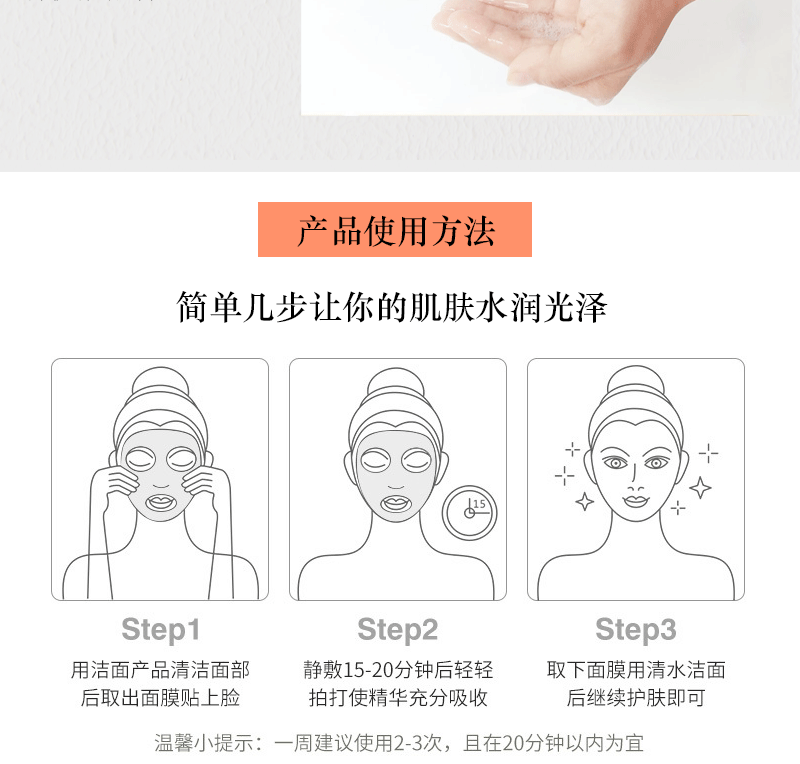 产品使用方法

简单几步让你的肌肤水润光泽

15

Step1
用洁面产品清洁面部后取出面膜贴上脸

Step2
静敷15-20分钟后轻轻拍打使精华充分吸收

Step3
取下面膜用清水洁面后继续护肤即可

温馨小提示：一周建议使用2-3次，且在20分钟以内为宜