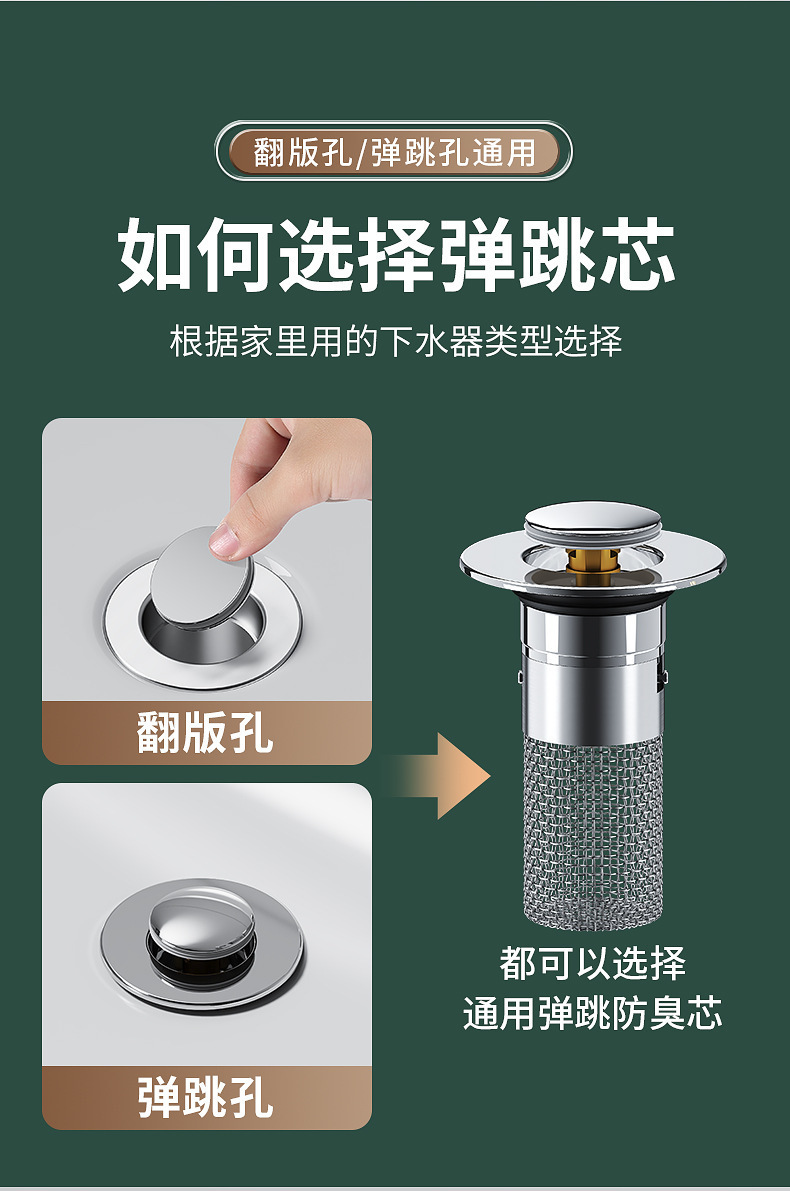 翻版孔/弹跳孔通用

如何选择弹跳芯

根据家里用的下水器类型选择

翻版孔

弹跳孔

都可以选择
通用弹跳防臭芯