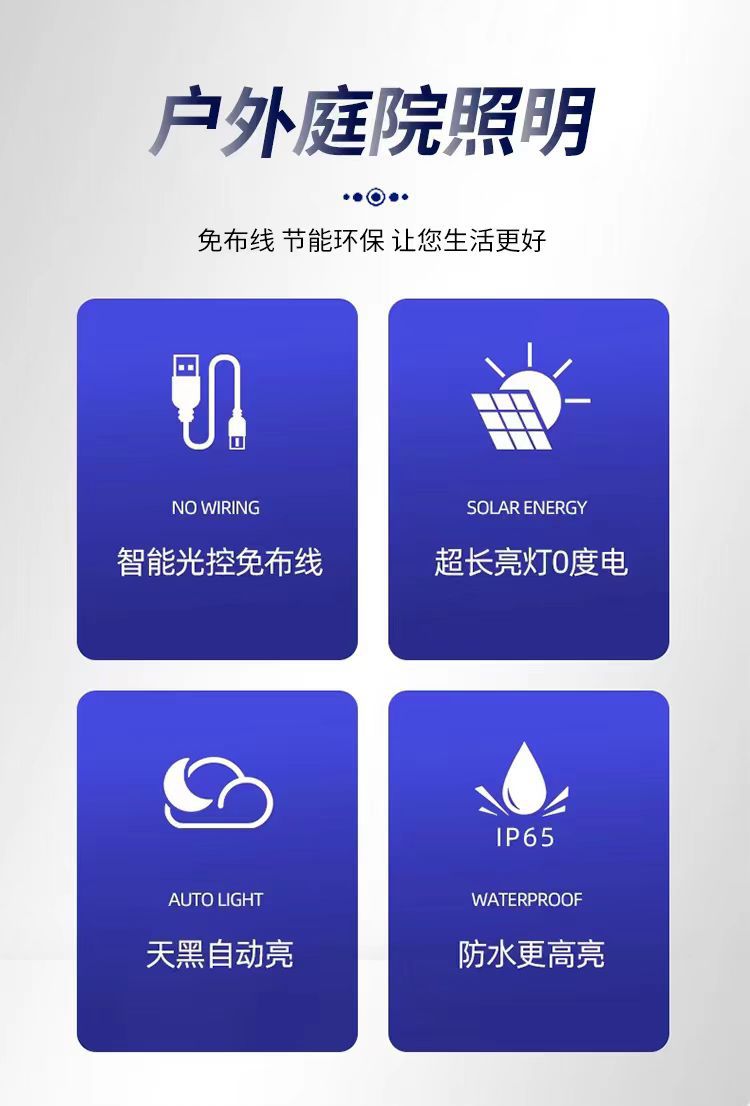 户外庭院照明

免布线 节能环保 让您生活更好

NO WIRING

智能光控免布线

SOLAR ENERGY

超长亮灯0度电

AUTO LIGHT

天黑自动亮

IP65

WATERPROOF

防水更高亮