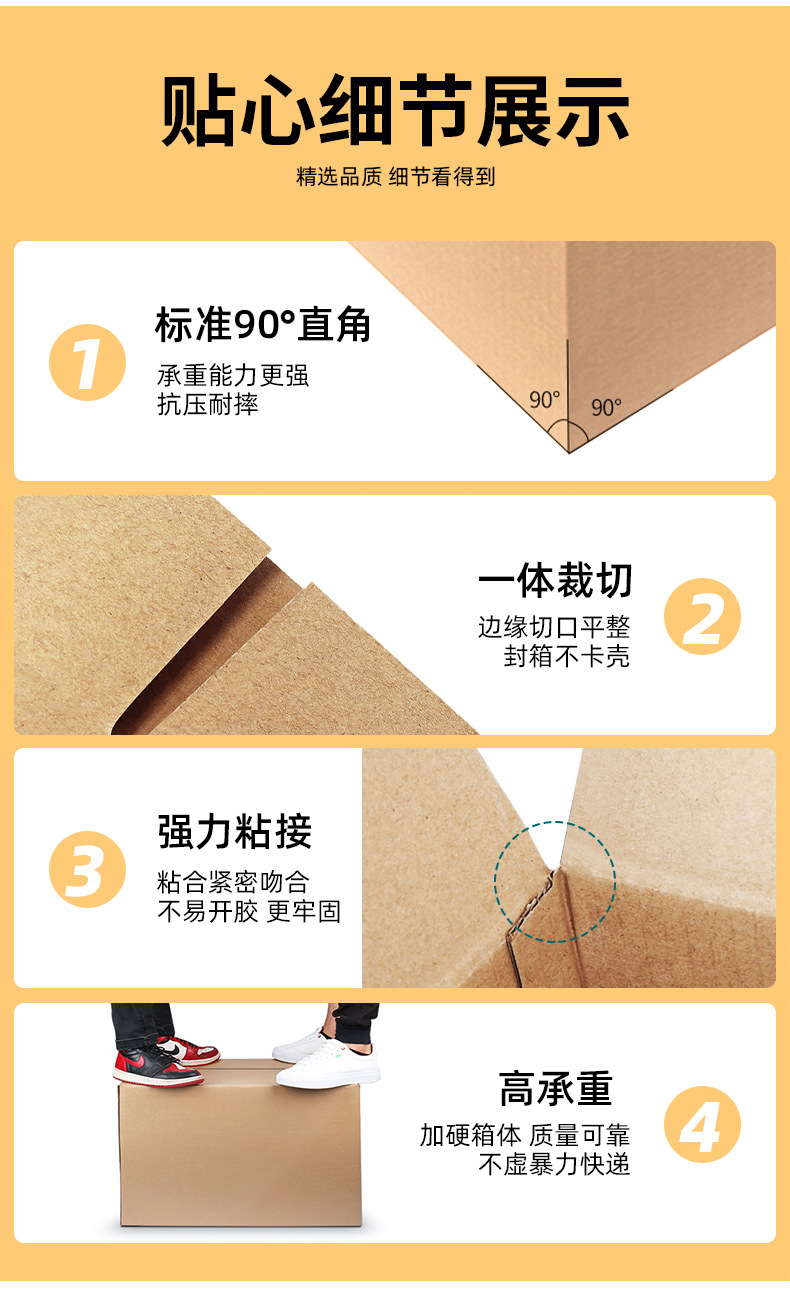 贴心细节展示

精选品质 细节看得到

1

标准90°直角

承重能力更强
抗压耐摔

90°
90°

一体裁切

边缘切口平整
封箱不卡壳

2

3

强力粘接

粘合紧密吻合
不易开胶 更牢固

高承重

加硬箱体 质量可靠
不虚暴力快递

4