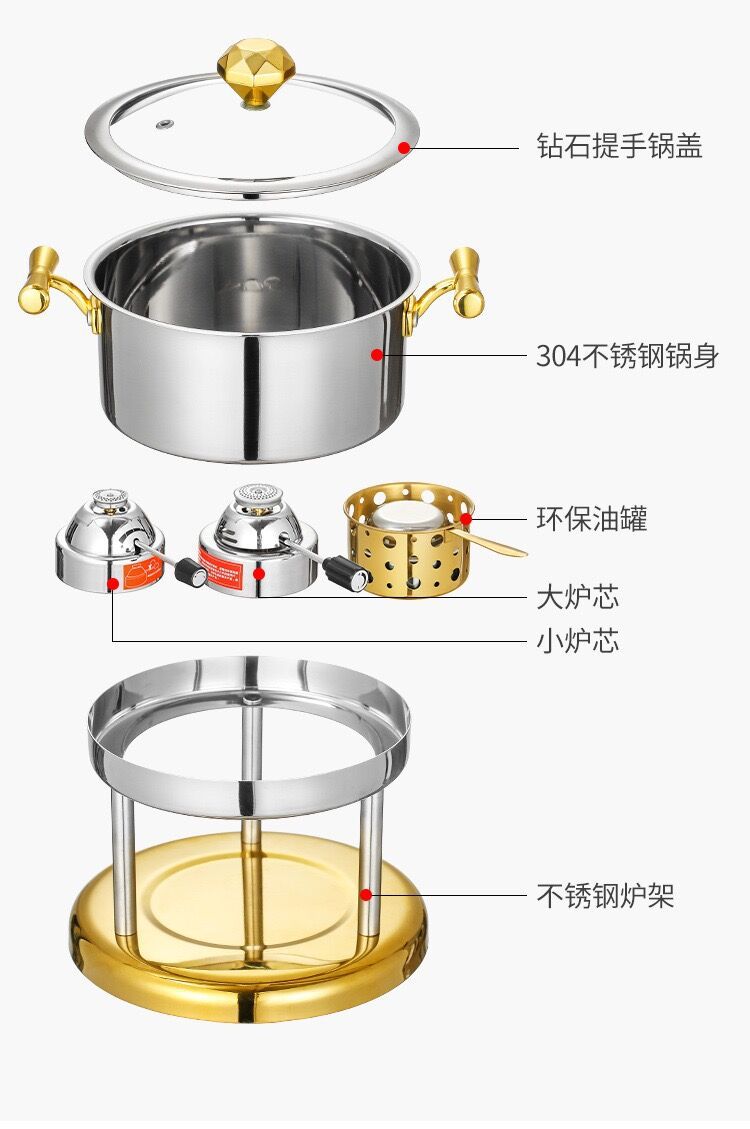 钻石提手锅盖

304不锈钢锅身

环保油罐

大炉芯

小炉芯

不锈钢炉架