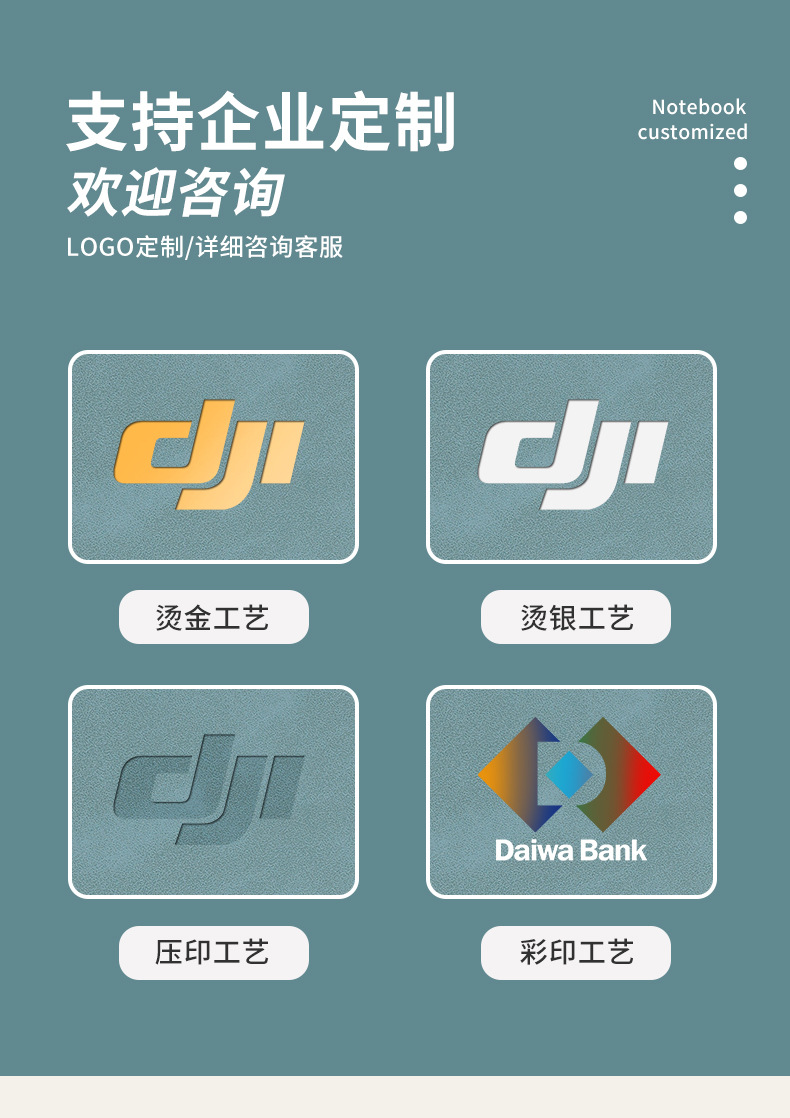 支持企业定制
欢迎咨询
LOGO定制/详细咨询客服

Notebook
customized

dji

烫金工艺

dji

烫银工艺

dji

压印工艺

Daiwa Bank

彩印工艺