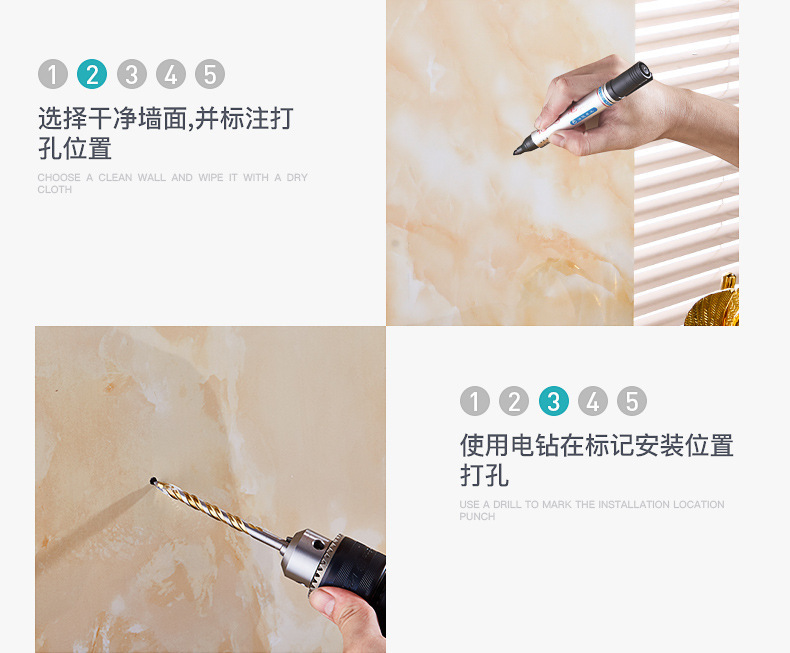 1 2 3 4 5

选择干净墙面,并标注打孔位置

CHOOSE A CLEAN WALL AND WIPE IT WITH A DRY CLOTH

1 2 3 4 5

使用电钻在标记安装位置打孔

USE A DRILL TO MARK THE INSTALLATION LOCATION PUNCH