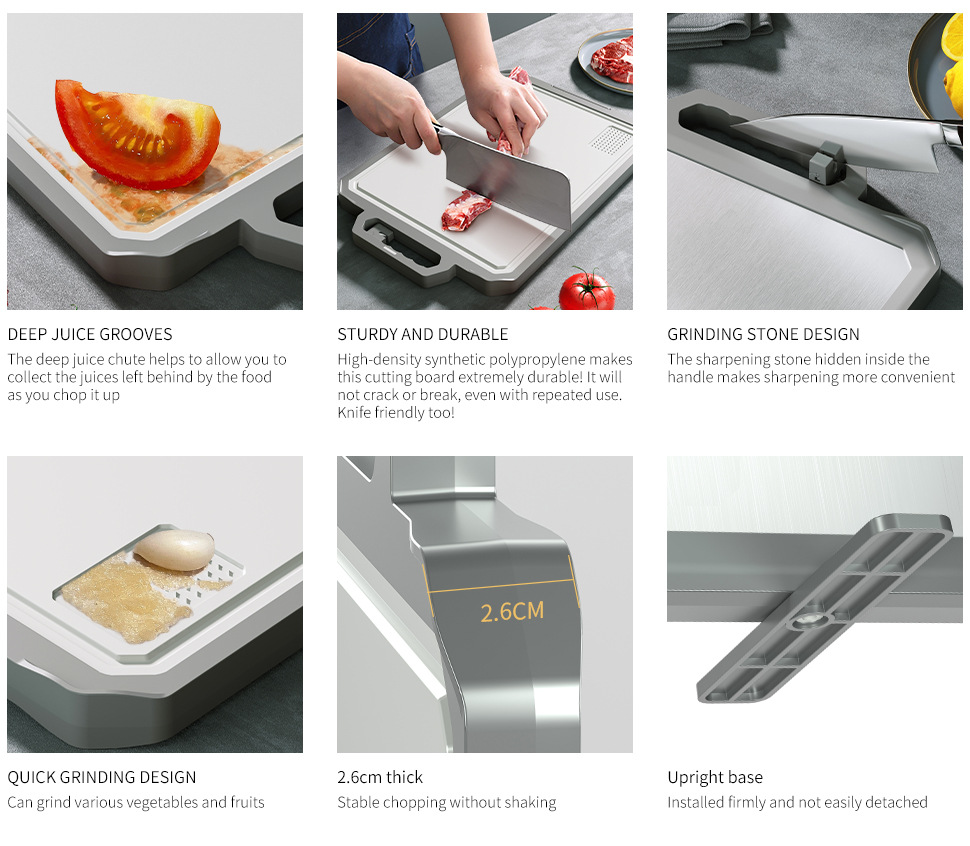 DEEP JUICE GROOVES

The deep juice chute helps to allow you to collect the juices left behind by the food as you chop it up

STURDY AND DURABLE

High-density synthetic polypropylene makes this cutting board extremely durable! It will not crack or break, even with repeated use. Knife friendly too!

GRINDING STONE DESIGN

The sharpening stone hidden inside the handle makes sharpening more convenient

2.6CM

QUICK GRINDING DESIGN

Can grind various vegetables and fruits

2.6cm thick

Stable chopping without shaking

Upright base

Installed firmly and not easily detached