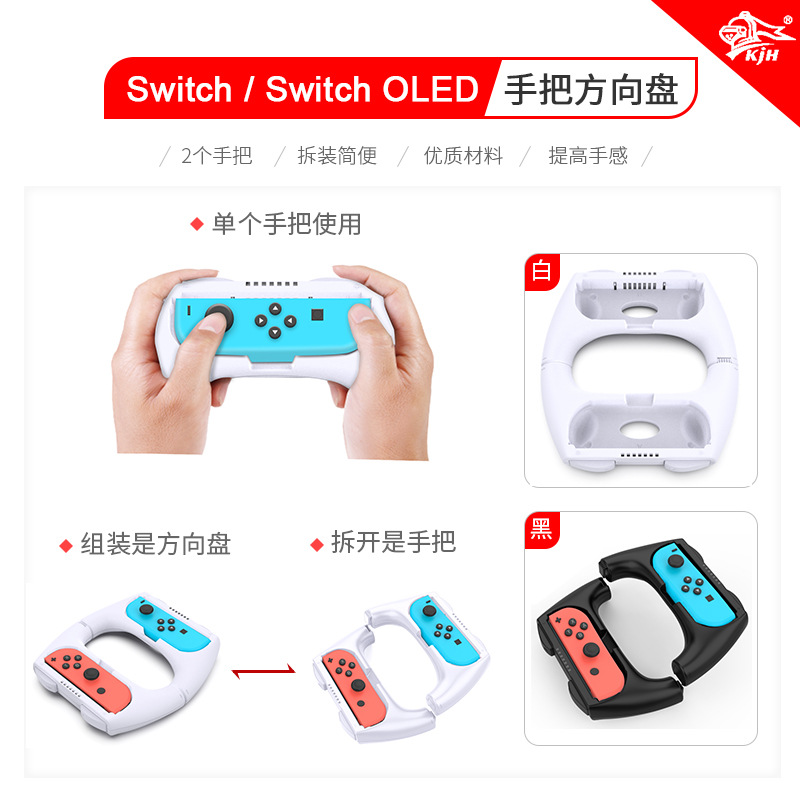 KJH ®

Switch / Switch OLED 手把方向盘

/ 2个手把 / 拆装简便 / 优质材料 / 提高手感 /

◆ 单个手把使用

白

◆ 组装是方向盘

◆ 拆开是手把

黑