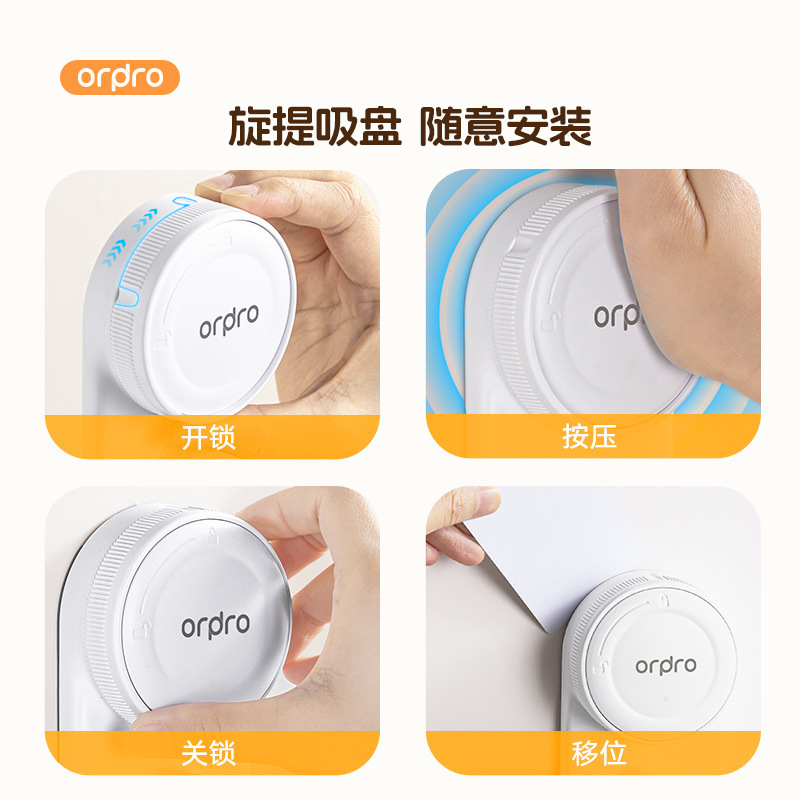 orpro

旋提吸盘 随意安装

orpro
开锁

orp
按压

orpro
关锁

orpro
移位