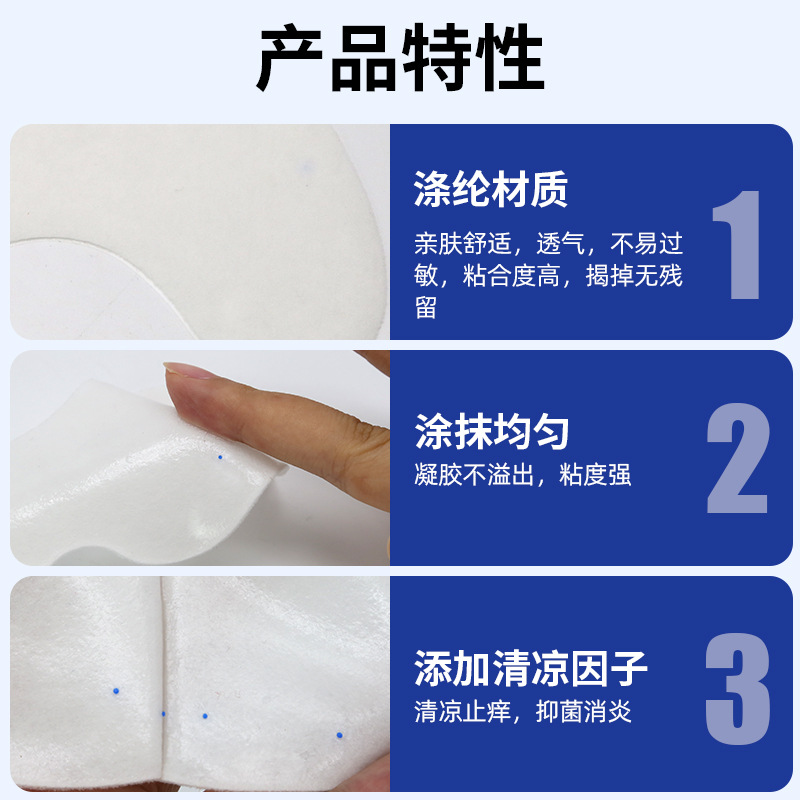 产品特性

涤纶材质
亲肤舒适，透气，不易过敏，粘合度高，揭掉无残留
1

涂抹均匀
凝胶不溢出，粘度强
2

添加清凉因子
清凉止痒，抑菌消炎
3