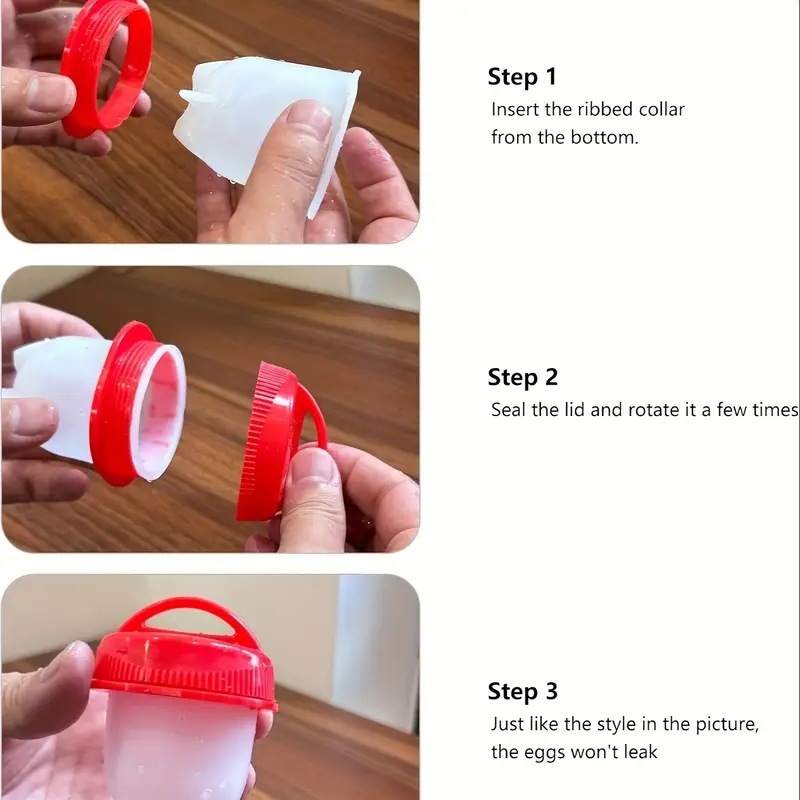 Step 1
Insert the ribbed collar from the bottom.

Step 2
Seal the lid and rotate it a few times

Step 3
Just like the style in the picture, the eggs won't leak