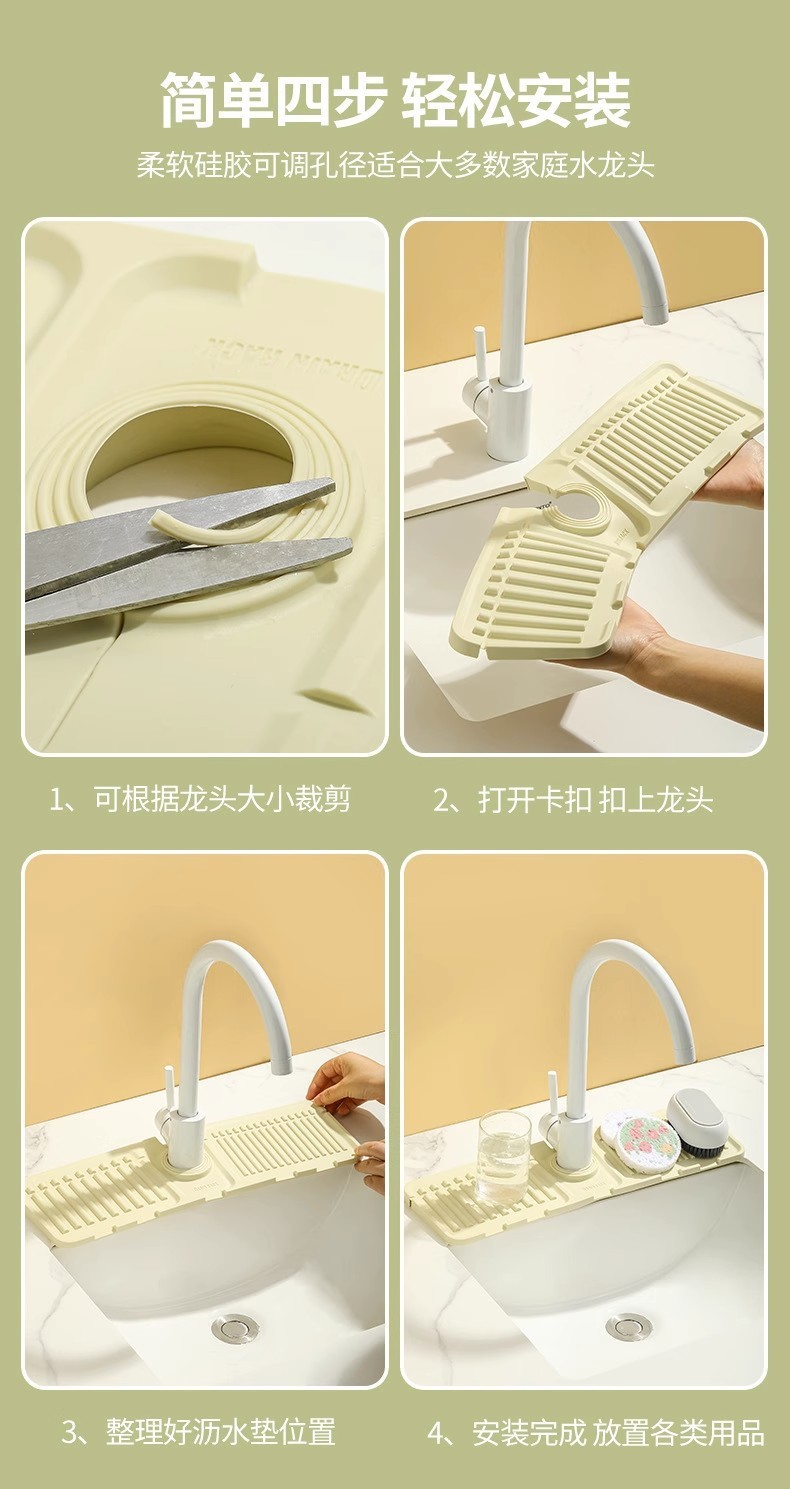 简单四步 轻松安装

柔软硅胶可调孔径适合大多数家庭水龙头

1、可根据龙头大小裁剪

2、打开卡扣 扣上龙头

3、整理好沥水垫位置

4、安装完成 放置各类用品