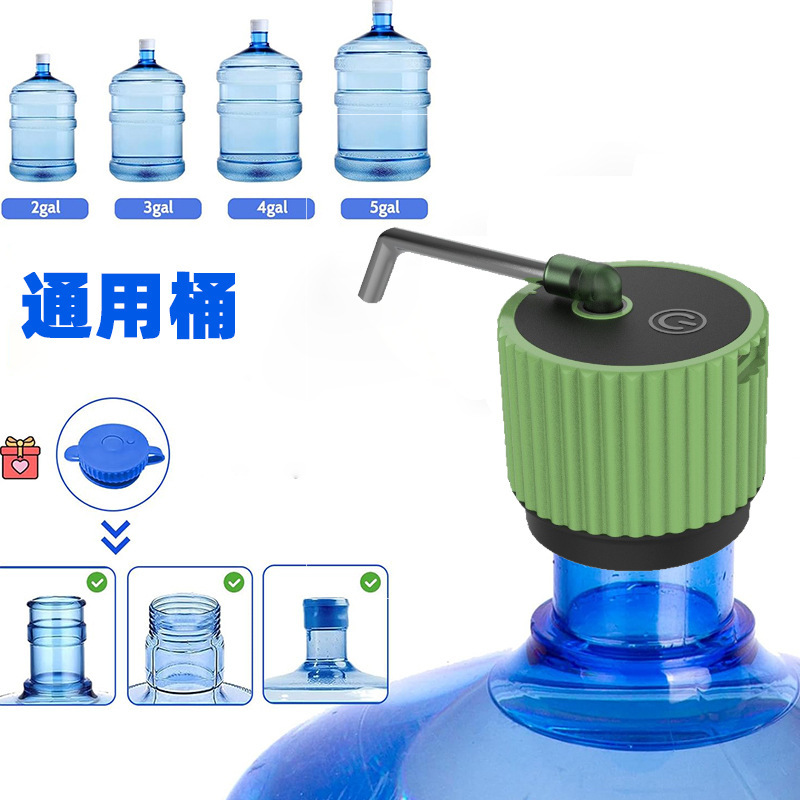 2gal
3gal
4gal
5gal

通用桶